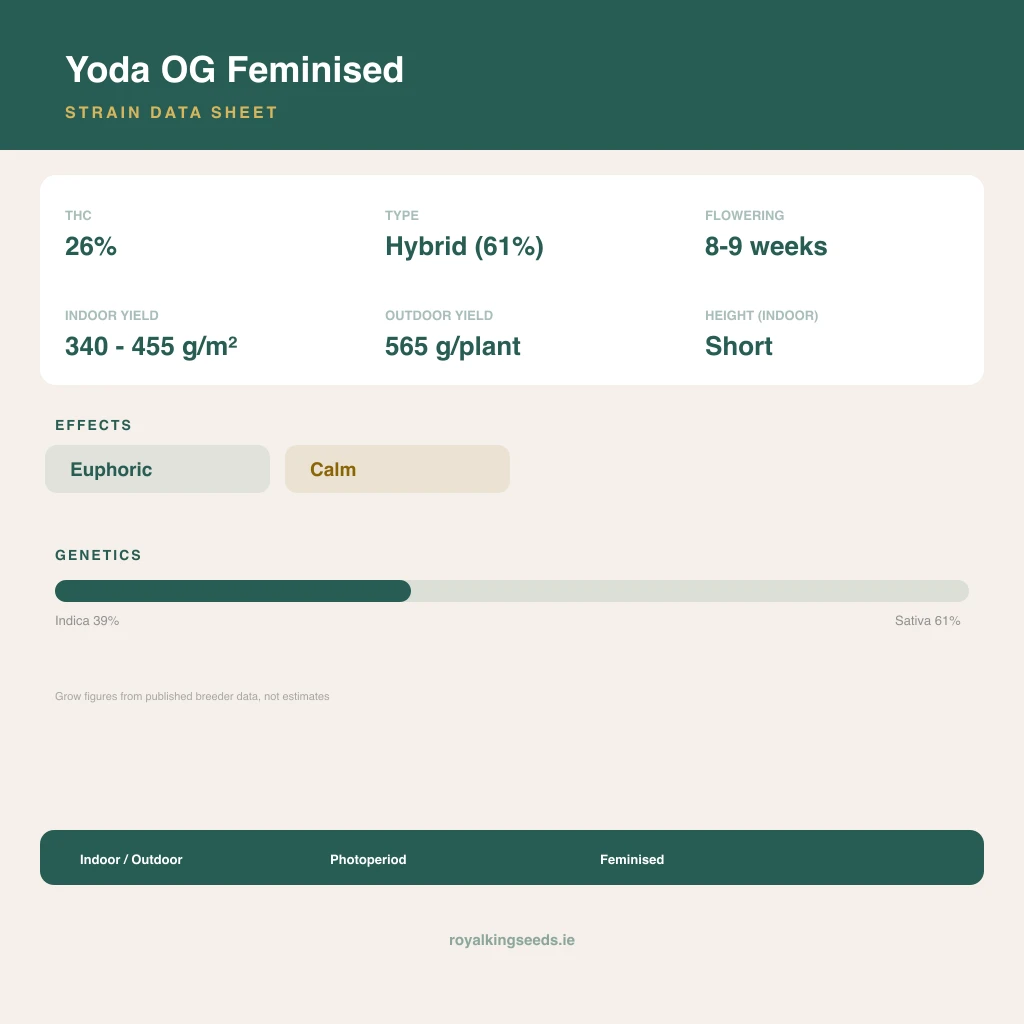 Yoda OG Feminised

STRAIN DATA SHEET

THC
26%

TYPE
Hybrid (61%)

FLOWERING
8-9 weeks

INDOOR YIELD
340 - 455 g/m²

OUTDOOR YIELD
565 g/plant

HEIGHT (INDOOR)
Short

EFFECTS

Euphoric

Calm

GENETICS

Indica 39%

Sativa 61%

Grow figures from published breeder data, not estimates

Indoor / Outdoor

Photoperiod

Feminised

royalkingseeds.ie