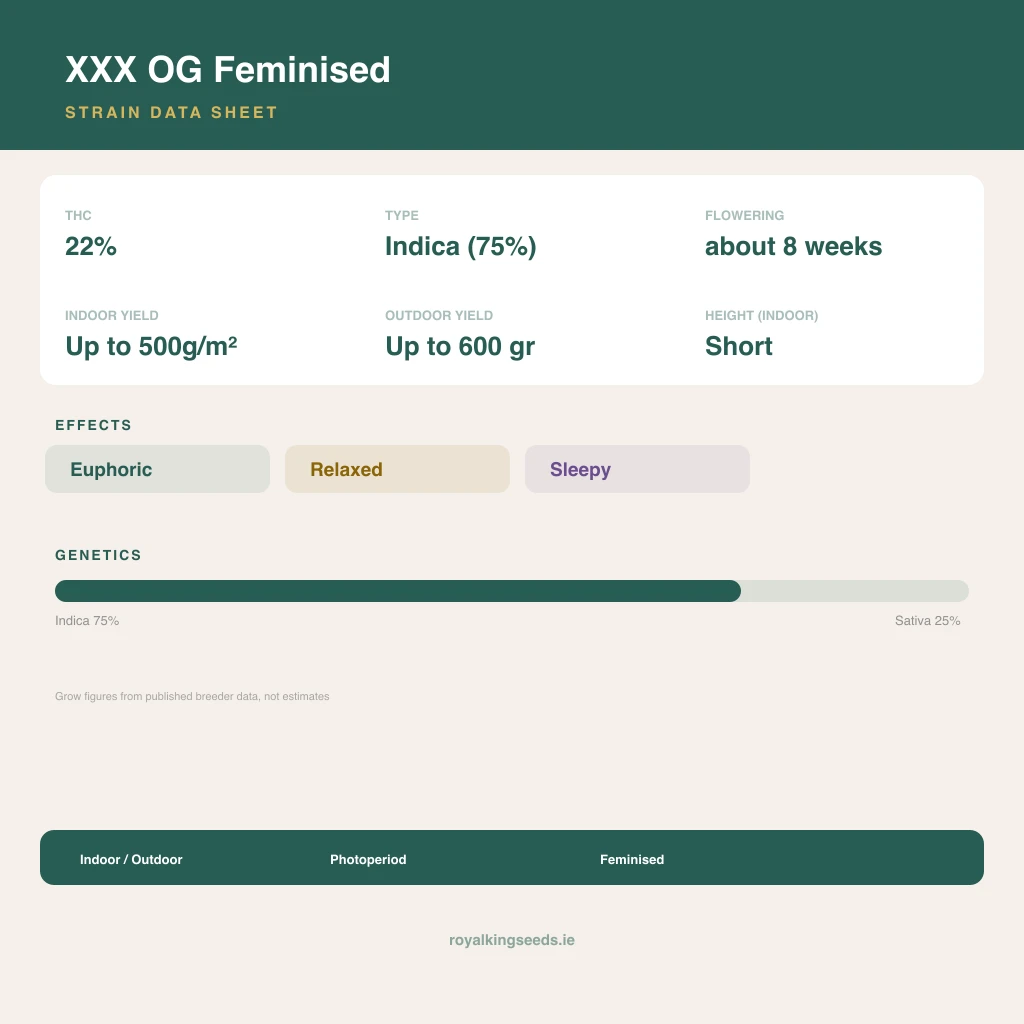 XXX OG Feminised

STRAIN DATA SHEET

THC
22%

TYPE
Indica (75%)

FLOWERING
about 8 weeks

INDOOR YIELD
Up to 500g/m²

OUTDOOR YIELD
Up to 600 gr

HEIGHT (INDOOR)
Short

EFFECTS

Euphoric

Relaxed

Sleepy

GENETICS

Indica 75%

Sativa 25%

Grow figures from published breeder data, not estimates

Indoor / Outdoor

Photoperiod

Feminised

royalkingseeds.ie