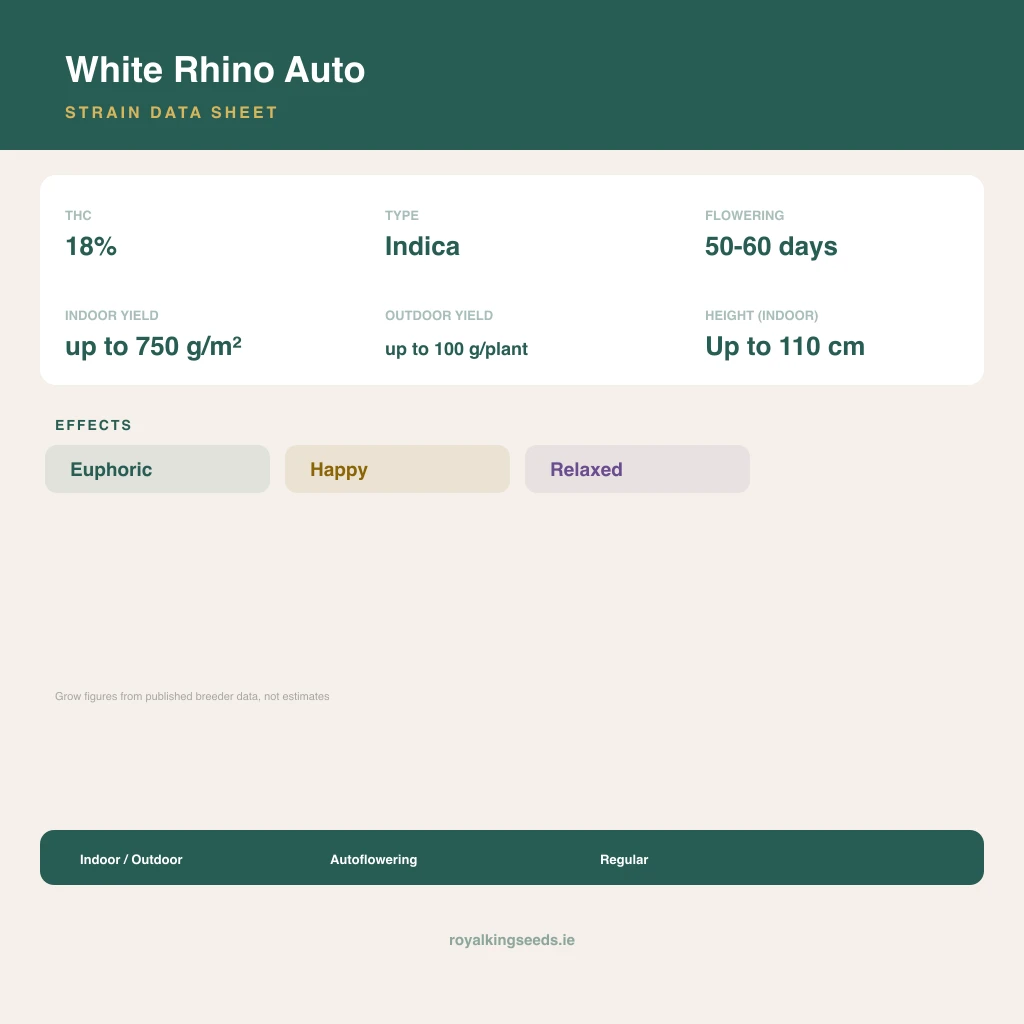 White Rhino Auto

STRAIN DATA SHEET

THC
18%

TYPE
Indica

FLOWERING
50-60 days

INDOOR YIELD
up to 750 g/m²

OUTDOOR YIELD
up to 100 g/plant

HEIGHT (INDOOR)
Up to 110 cm

EFFECTS

Euphoric

Happy

Relaxed

Grow figures from published breeder data, not estimates

Indoor / Outdoor

Autoflowering

Regular

royalkingseeds.ie