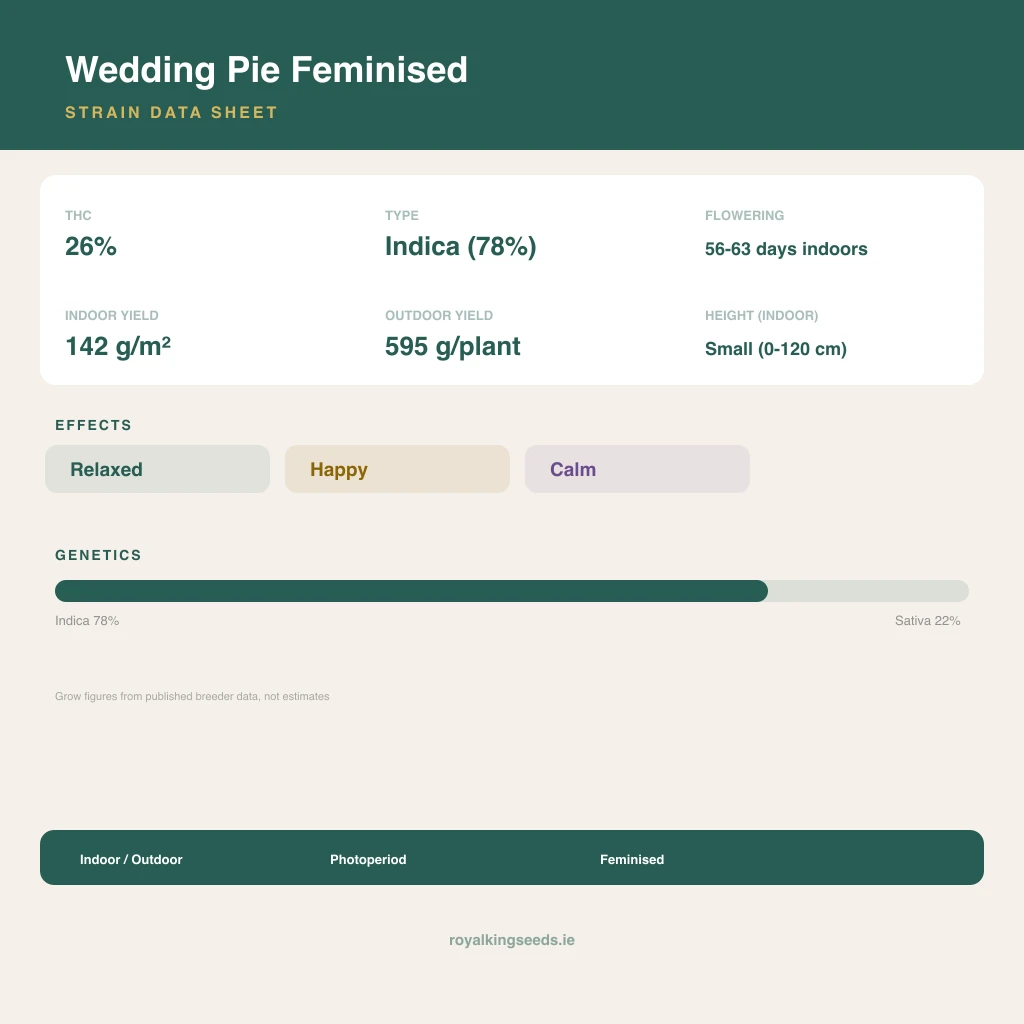 Wedding Pie Feminised
STRAIN DATA SHEET

THC
26%

TYPE
Indica (78%)

FLOWERING
56-63 days indoors

INDOOR YIELD
142 g/m²

OUTDOOR YIELD
595 g/plant

HEIGHT (INDOOR)
Small (0-120 cm)

EFFECTS
Relaxed
Happy
Calm

GENETICS
Indica 78%
Sativa 22%

Grow figures from published breeder data, not estimates

Indoor / Outdoor
Photoperiod
Feminised

royalkingseeds.ie