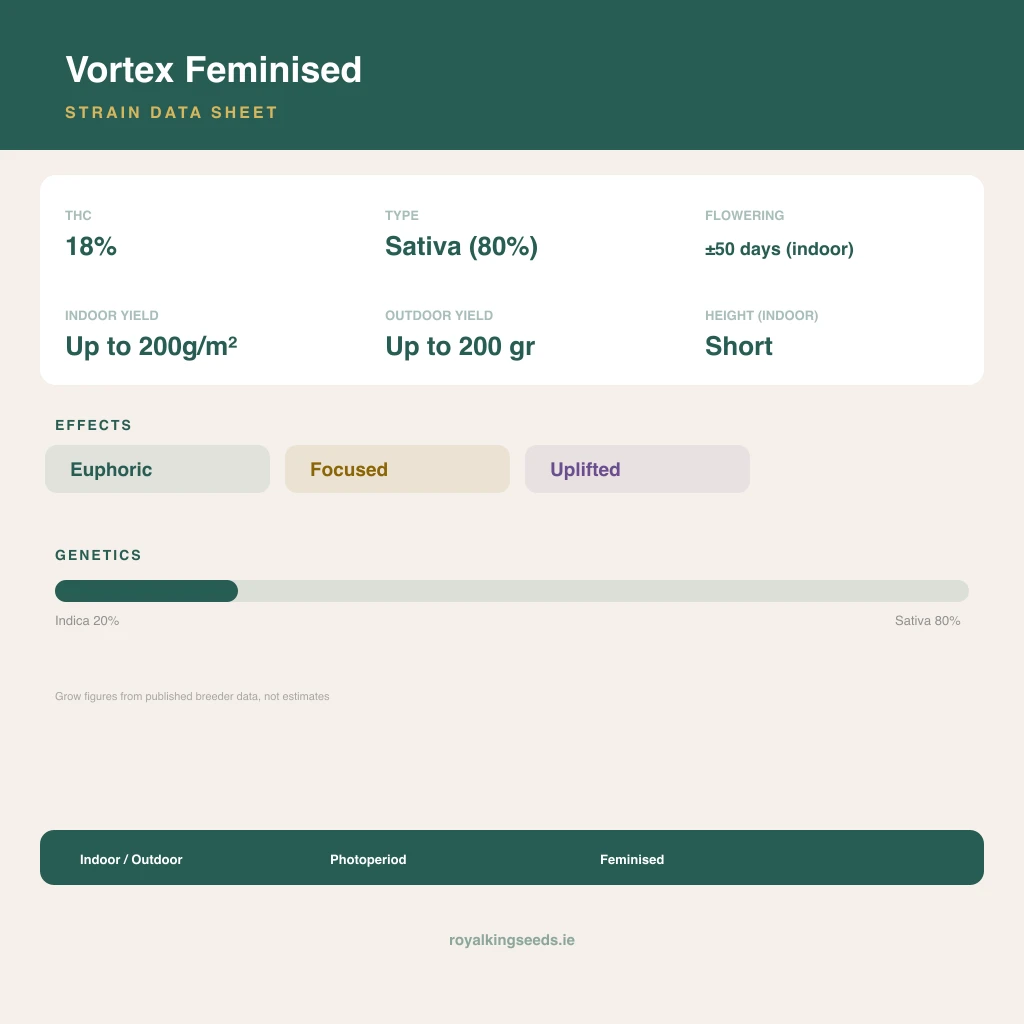 Vortex Feminised

STRAIN DATA SHEET

THC
18%

TYPE
Sativa (80%)

FLOWERING
±50 days (indoor)

INDOOR YIELD
Up to 200g/m²

OUTDOOR YIELD
Up to 200 gr

HEIGHT (INDOOR)
Short

EFFECTS

Euphoric

Focused

Uplifted

GENETICS

Indica 20%

Sativa 80%

Grow figures from published breeder data, not estimates

Indoor / Outdoor

Photoperiod

Feminised

royalkingseeds.ie