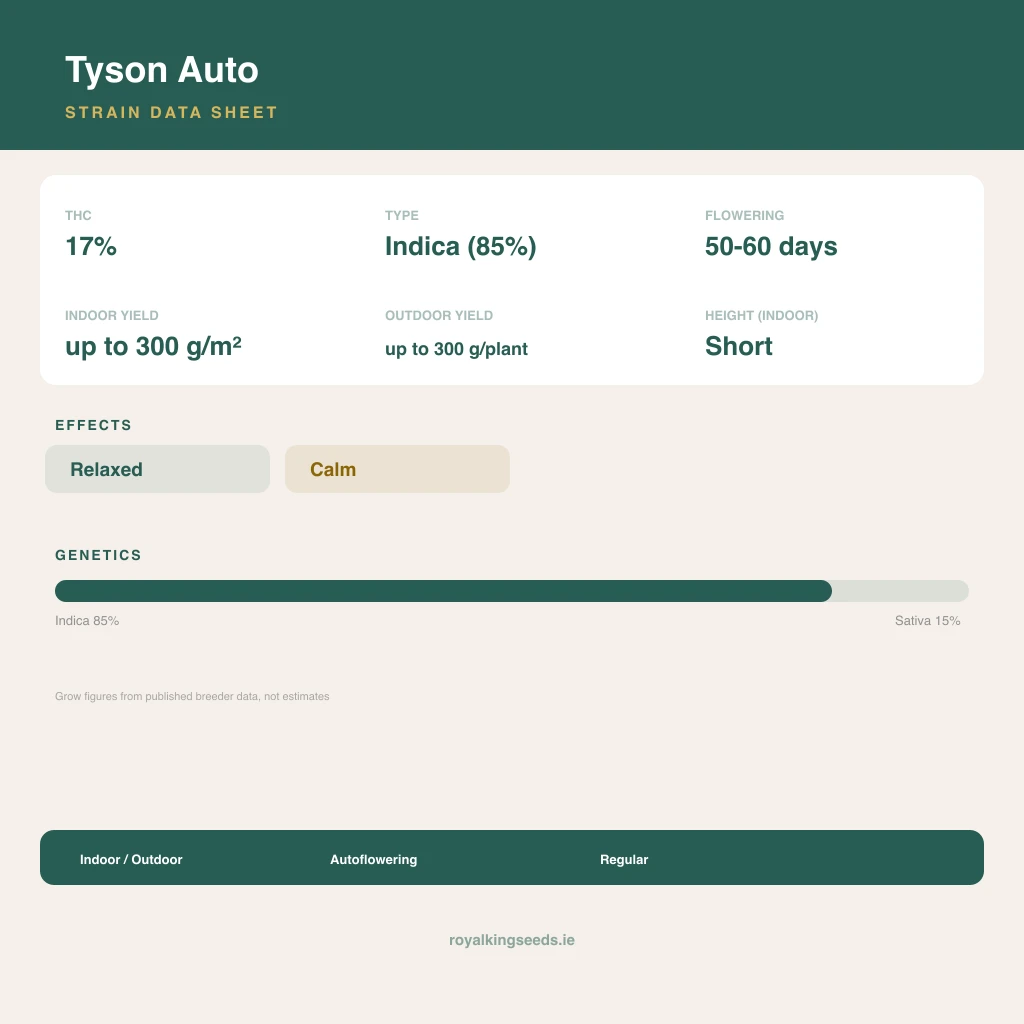 Tyson Auto
STRAIN DATA SHEET

THC
17%

TYPE
Indica (85%)

FLOWERING
50-60 days

INDOOR YIELD
up to 300 g/m²

OUTDOOR YIELD
up to 300 g/plant

HEIGHT (INDOOR)
Short

EFFECTS

Relaxed

Calm

GENETICS

Indica 85%

Sativa 15%

Grow figures from published breeder data, not estimates

Indoor / Outdoor

Autoflowering

Regular

royalkingseeds.ie