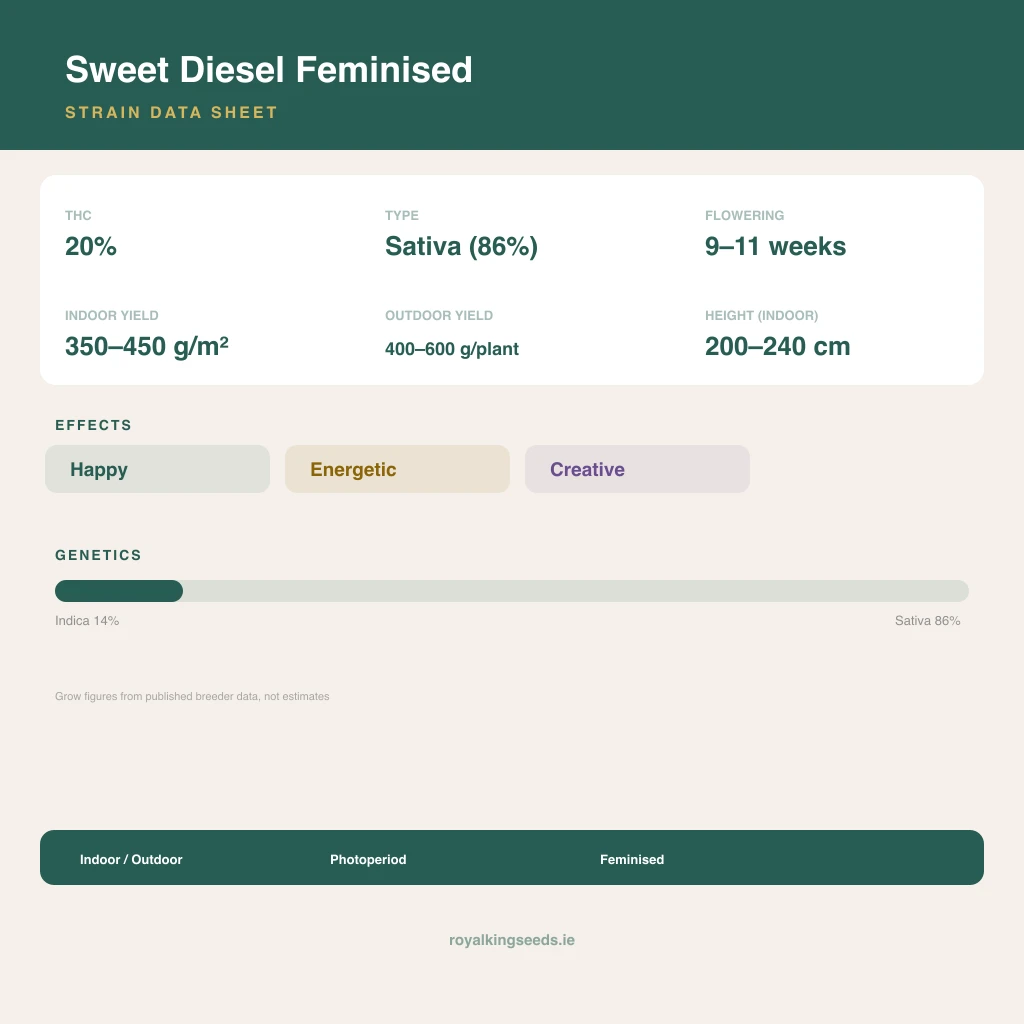 Sweet Diesel Feminised

STRAIN DATA SHEET

THC
20%

TYPE
Sativa (86%)

FLOWERING
9–11 weeks

INDOOR YIELD
350–450 g/m²

OUTDOOR YIELD
400–600 g/plant

HEIGHT (INDOOR)
200–240 cm

EFFECTS

Happy

Energetic

Creative

GENETICS

Indica 14%

Sativa 86%

Grow figures from published breeder data, not estimates

Indoor / Outdoor

Photoperiod

Feminised

royalkingseeds.ie