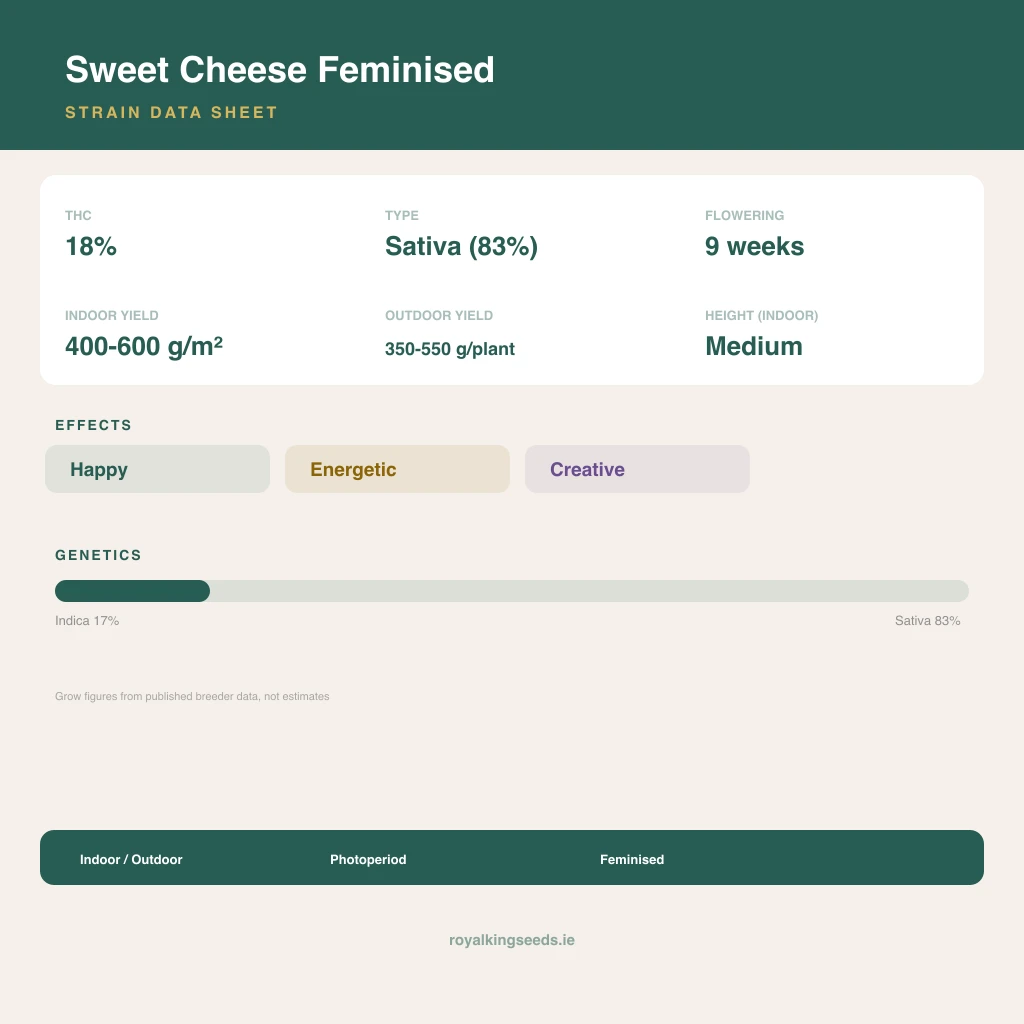 Sweet Cheese Feminised

STRAIN DATA SHEET

THC
18%

TYPE
Sativa (83%)

FLOWERING
9 weeks

INDOOR YIELD
400-600 g/m²

OUTDOOR YIELD
350-550 g/plant

HEIGHT (INDOOR)
Medium

EFFECTS

Happy

Energetic

Creative

GENETICS

Indica 17%

Sativa 83%

Grow figures from published breeder data, not estimates

Indoor / Outdoor

Photoperiod

Feminised

royalkingseeds.ie