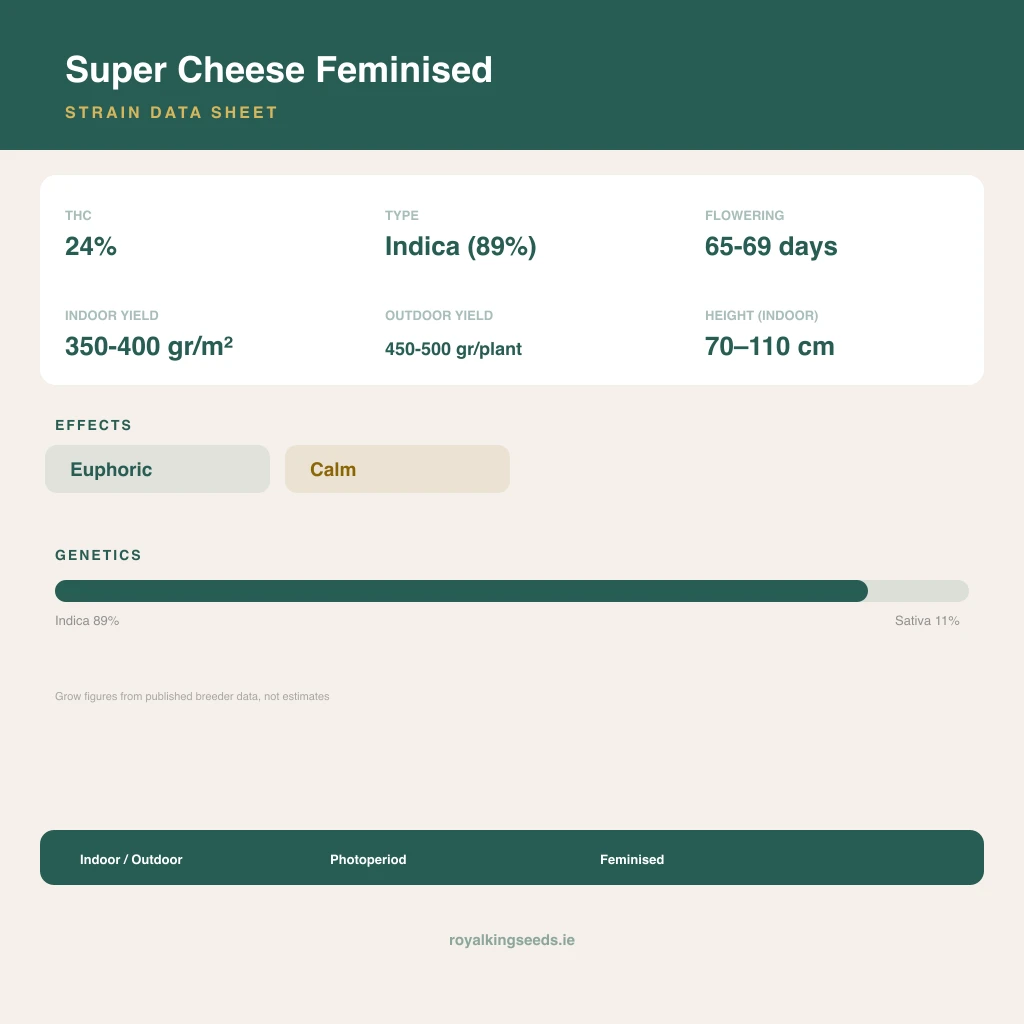 Super Cheese Feminised

STRAIN DATA SHEET

THC
24%

TYPE
Indica (89%)

FLOWERING
65-69 days

INDOOR YIELD
350-400 gr/m²

OUTDOOR YIELD
450-500 gr/plant

HEIGHT (INDOOR)
70–110 cm

EFFECTS

Euphoric

Calm

GENETICS

Indica 89%

Sativa 11%

Grow figures from published breeder data, not estimates

Indoor / Outdoor

Photoperiod

Feminised

royalkingseeds.ie