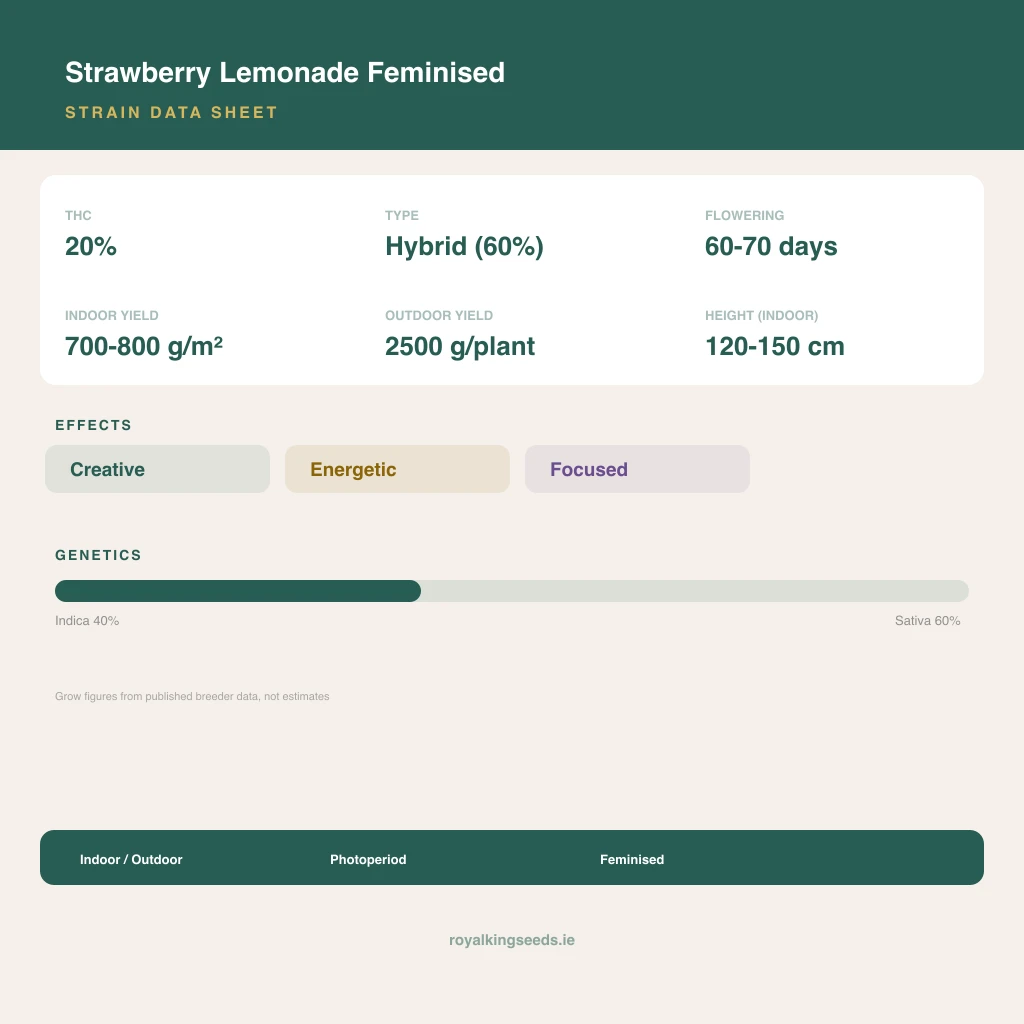 Strawberry Lemonade Feminised

STRAIN DATA SHEET

THC
20%

TYPE
Hybrid (60%)

FLOWERING
60-70 days

INDOOR YIELD
700-800 g/m²

OUTDOOR YIELD
2500 g/plant

HEIGHT (INDOOR)
120-150 cm

EFFECTS

Creative

Energetic

Focused

GENETICS

Indica 40%

Sativa 60%

Grow figures from published breeder data, not estimates

Indoor / Outdoor

Photoperiod

Feminised

royalkingseeds.ie