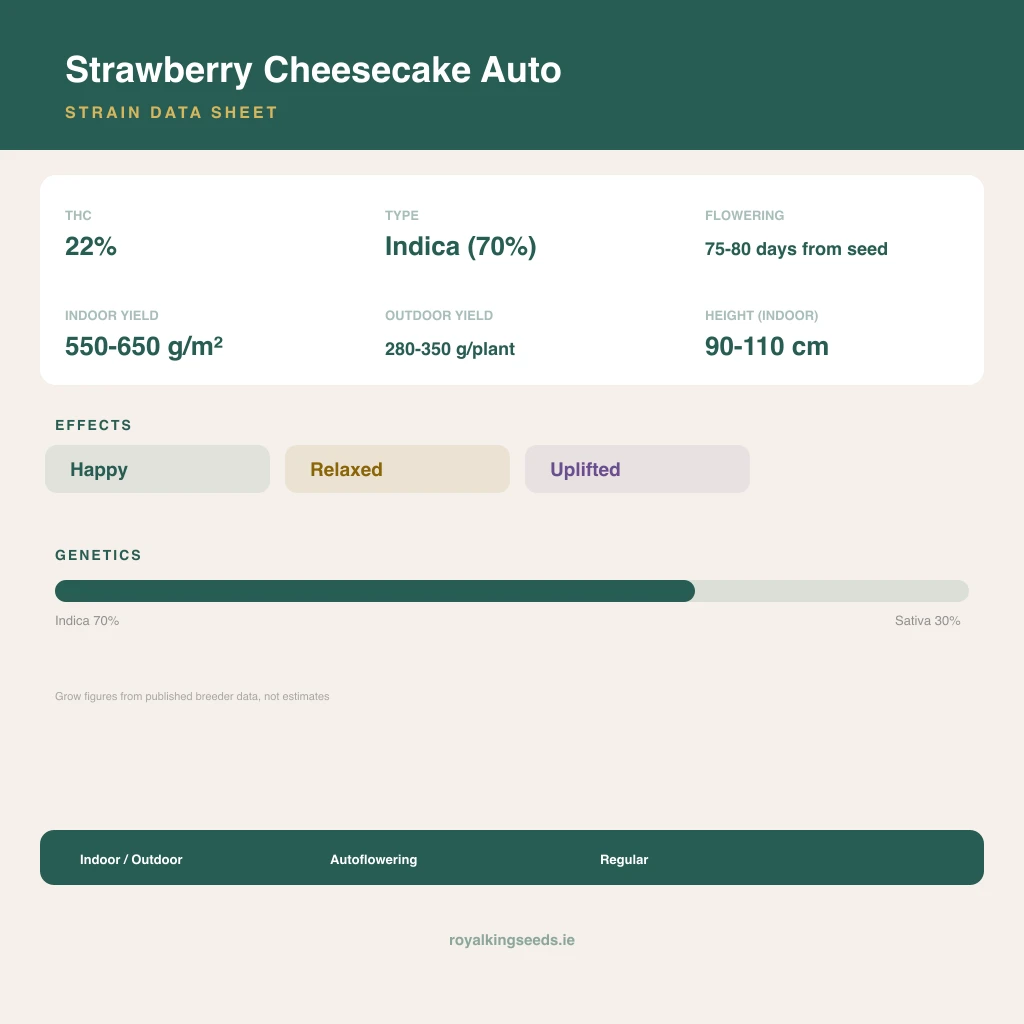 Strawberry Cheesecake Auto

STRAIN DATA SHEET

THC
22%

TYPE
Indica (70%)

FLOWERING
75-80 days from seed

INDOOR YIELD
550-650 g/m²

OUTDOOR YIELD
280-350 g/plant

HEIGHT (INDOOR)
90-110 cm

EFFECTS

Happy

Relaxed

Uplifted

GENETICS

Indica 70%

Sativa 30%

Grow figures from published breeder data, not estimates

Indoor / Outdoor

Autoflowering

Regular

royalkingseeds.ie