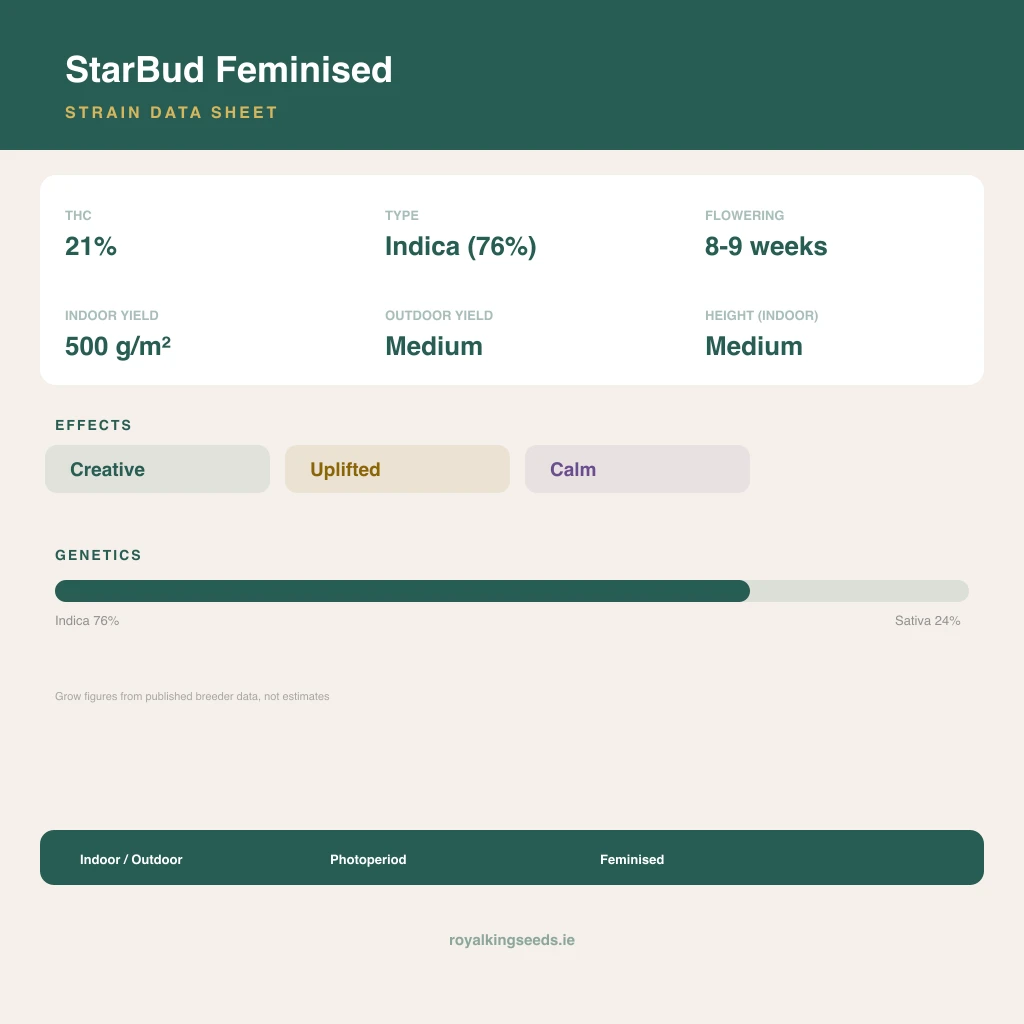 StarBud Feminised

STRAIN DATA SHEET

THC
21%

TYPE
Indica (76%)

FLOWERING
8-9 weeks

INDOOR YIELD
500 g/m²

OUTDOOR YIELD
Medium

HEIGHT (INDOOR)
Medium

EFFECTS

Creative

Uplifted

Calm

GENETICS

Indica 76%

Sativa 24%

Grow figures from published breeder data, not estimates

Indoor / Outdoor

Photoperiod

Feminised

royalkingseeds.ie