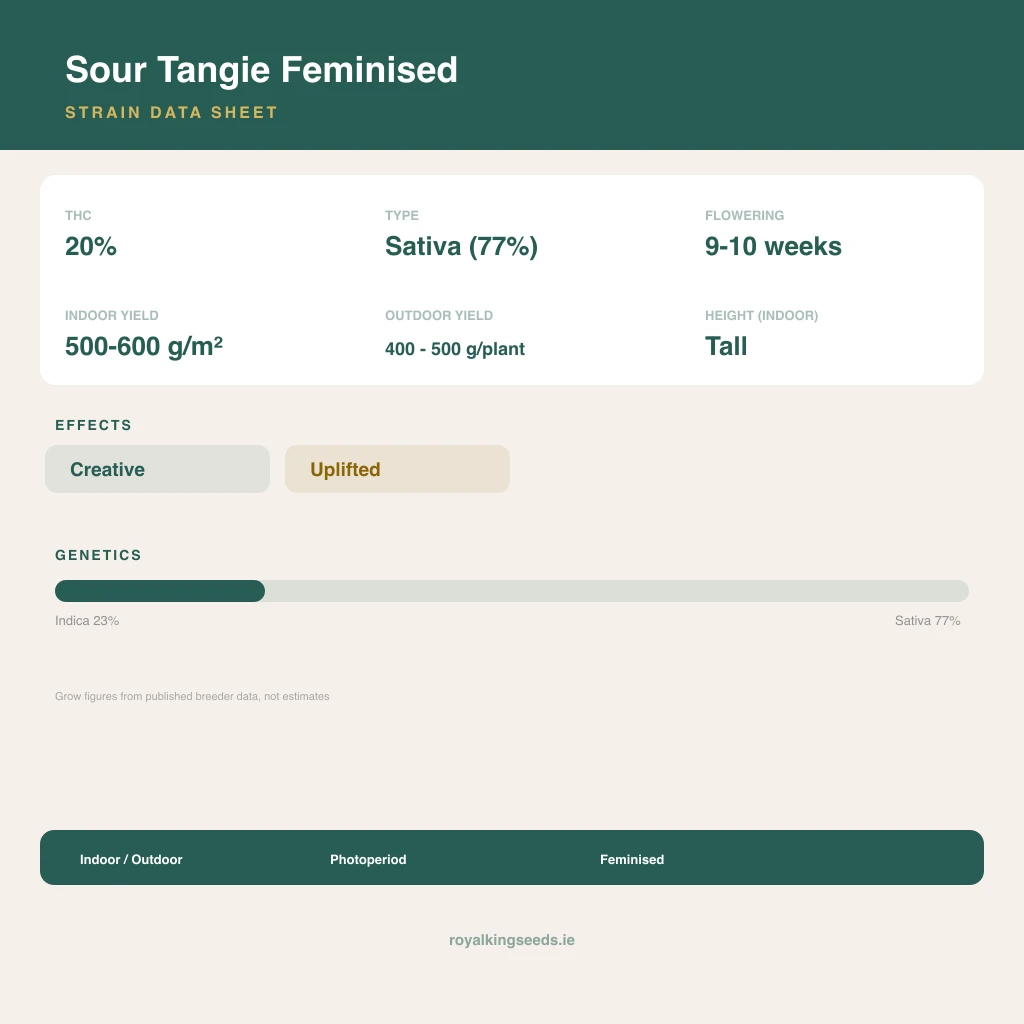 Sour Tangie Feminised

STRAIN DATA SHEET

THC
20%

TYPE
Sativa (77%)

FLOWERING
9-10 weeks

INDOOR YIELD
500-600 g/m²

OUTDOOR YIELD
400 - 500 g/plant

HEIGHT (INDOOR)
Tall

EFFECTS

Creative

Uplifted

GENETICS

Indica 23%

Sativa 77%

Grow figures from published breeder data, not estimates

Indoor / Outdoor

Photoperiod

Feminised

royalkingseeds.ie