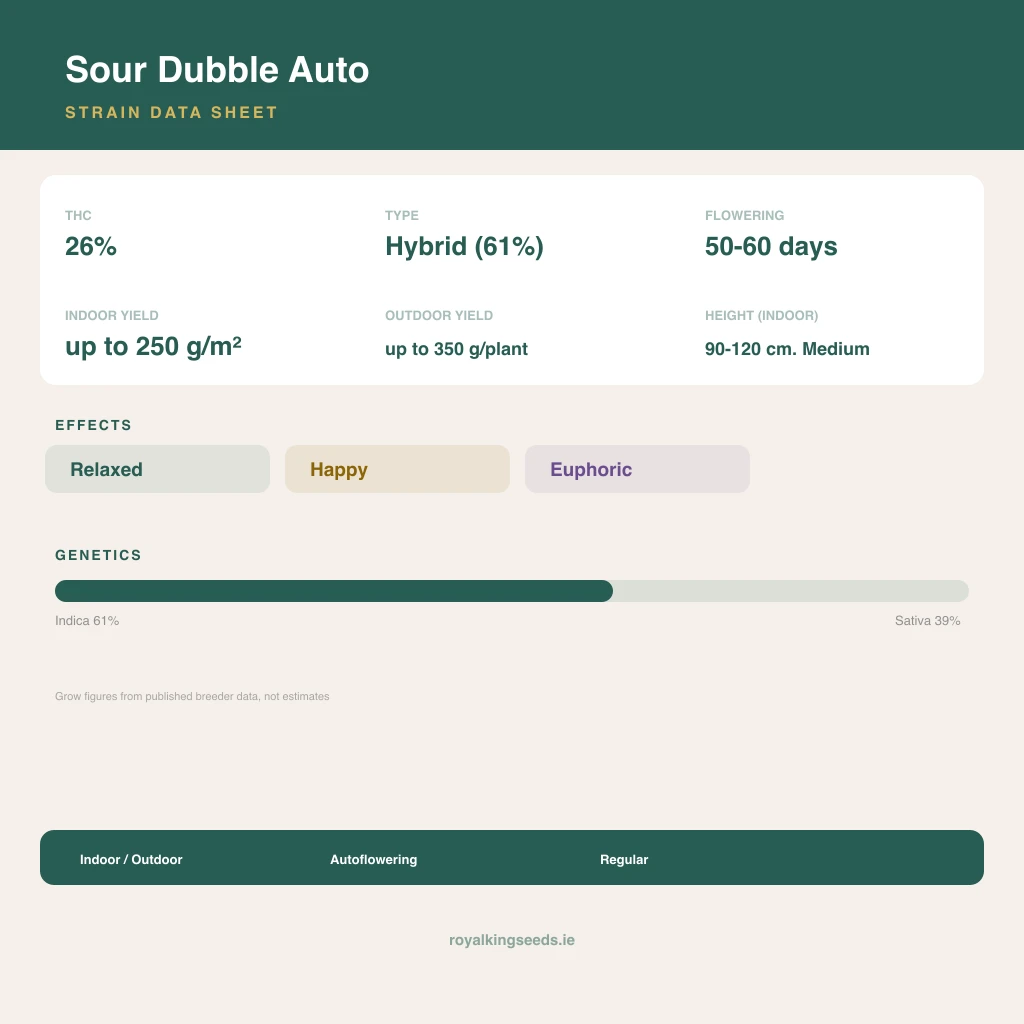 Sour Dubble Auto

STRAIN DATA SHEET

THC
26%

TYPE
Hybrid (61%)

FLOWERING
50-60 days

INDOOR YIELD
up to 250 g/m²

OUTDOOR YIELD
up to 350 g/plant

HEIGHT (INDOOR)
90-120 cm. Medium

EFFECTS

Relaxed

Happy

Euphoric

GENETICS

Indica 61%

Sativa 39%

Grow figures from published breeder data, not estimates

Indoor / Outdoor

Autoflowering

Regular

royalkingseeds.ie