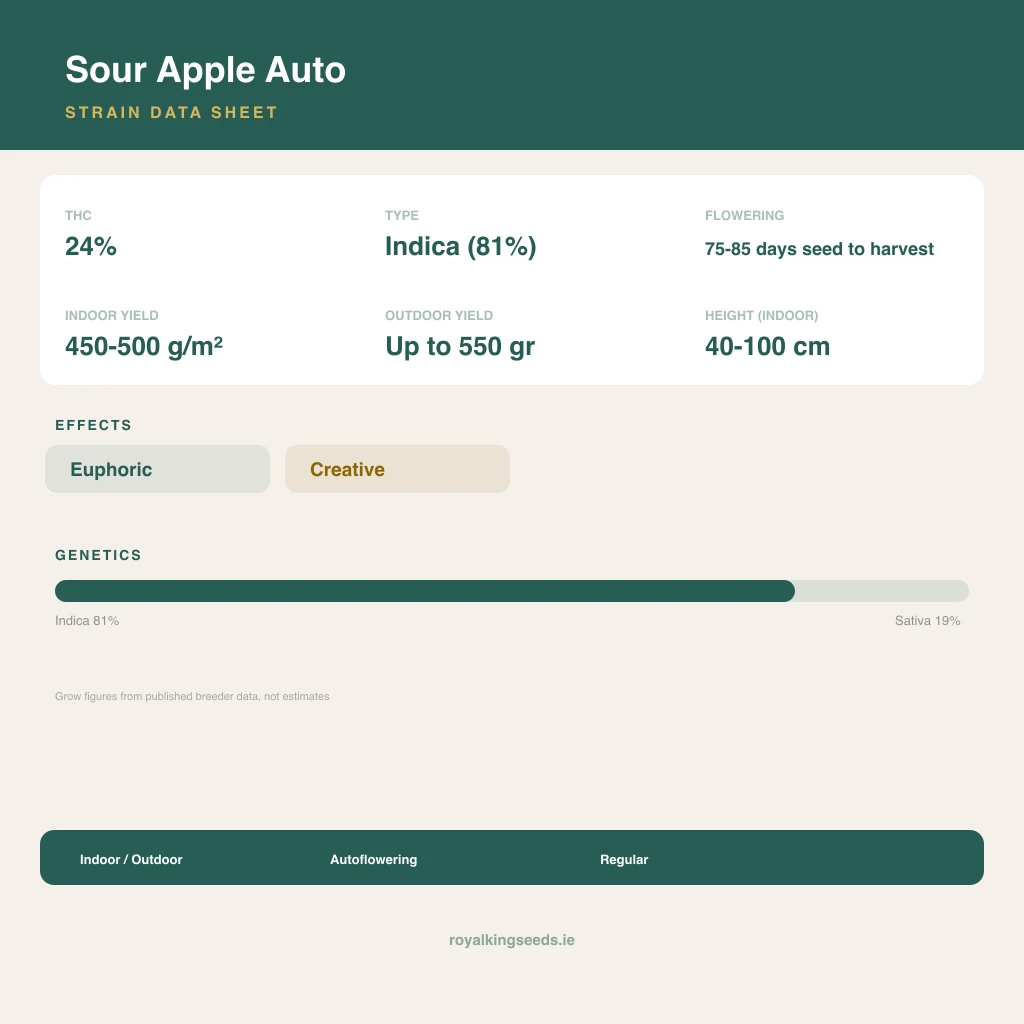 Sour Apple Auto

STRAIN DATA SHEET

THC
24%

TYPE
Indica (81%)

FLOWERING
75-85 days seed to harvest

INDOOR YIELD
450-500 g/m²

OUTDOOR YIELD
Up to 550 gr

HEIGHT (INDOOR)
40-100 cm

EFFECTS

Euphoric

Creative

GENETICS

Indica 81%

Sativa 19%

Grow figures from published breeder data, not estimates

Indoor / Outdoor

Autoflowering

Regular

royalkingseeds.ie