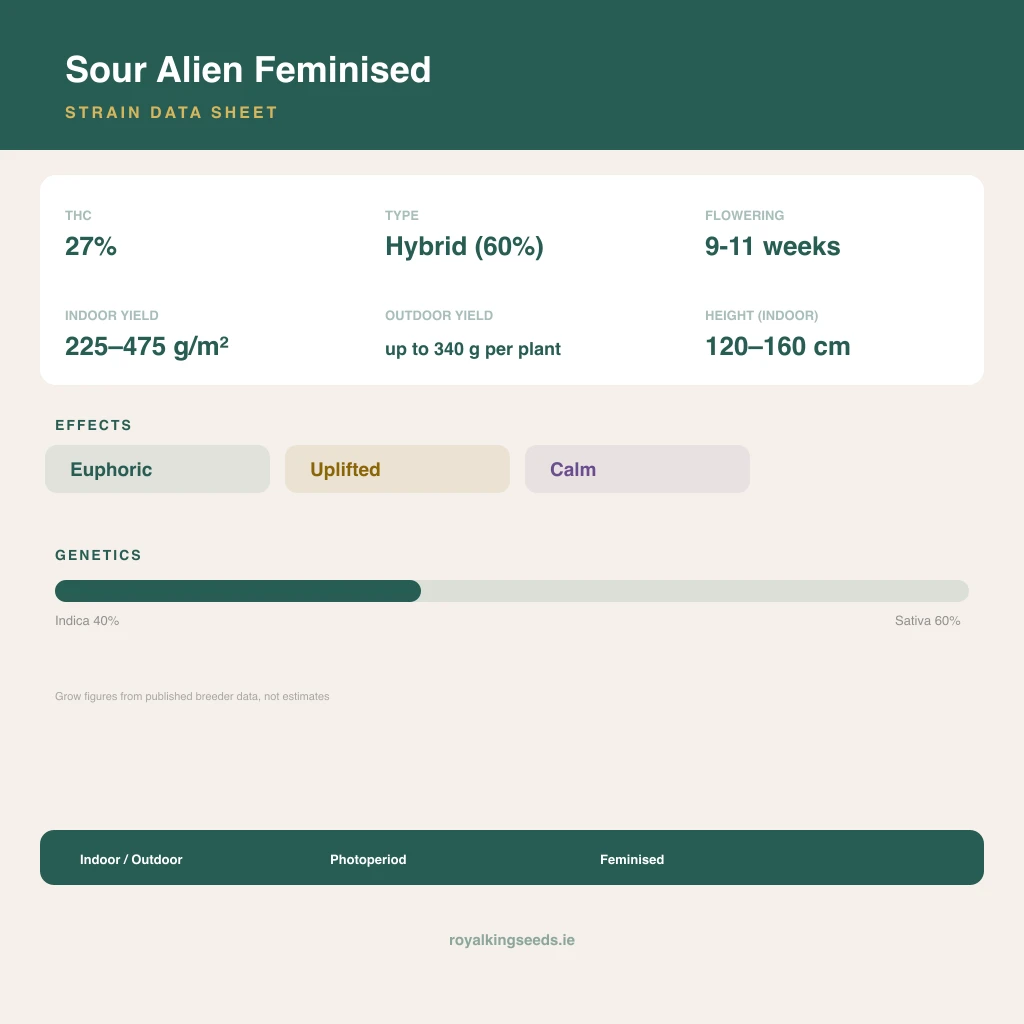 Sour Alien Feminised
STRAIN DATA SHEET

THC
27%

TYPE
Hybrid (60%)

FLOWERING
9-11 weeks

INDOOR YIELD
225–475 g/m²

OUTDOOR YIELD
up to 340 g per plant

HEIGHT (INDOOR)
120–160 cm

EFFECTS

Euphoric

Uplifted

Calm

GENETICS

Indica 40%

Sativa 60%

Grow figures from published breeder data, not estimates

Indoor / Outdoor

Photoperiod

Feminised

royalkingseeds.ie