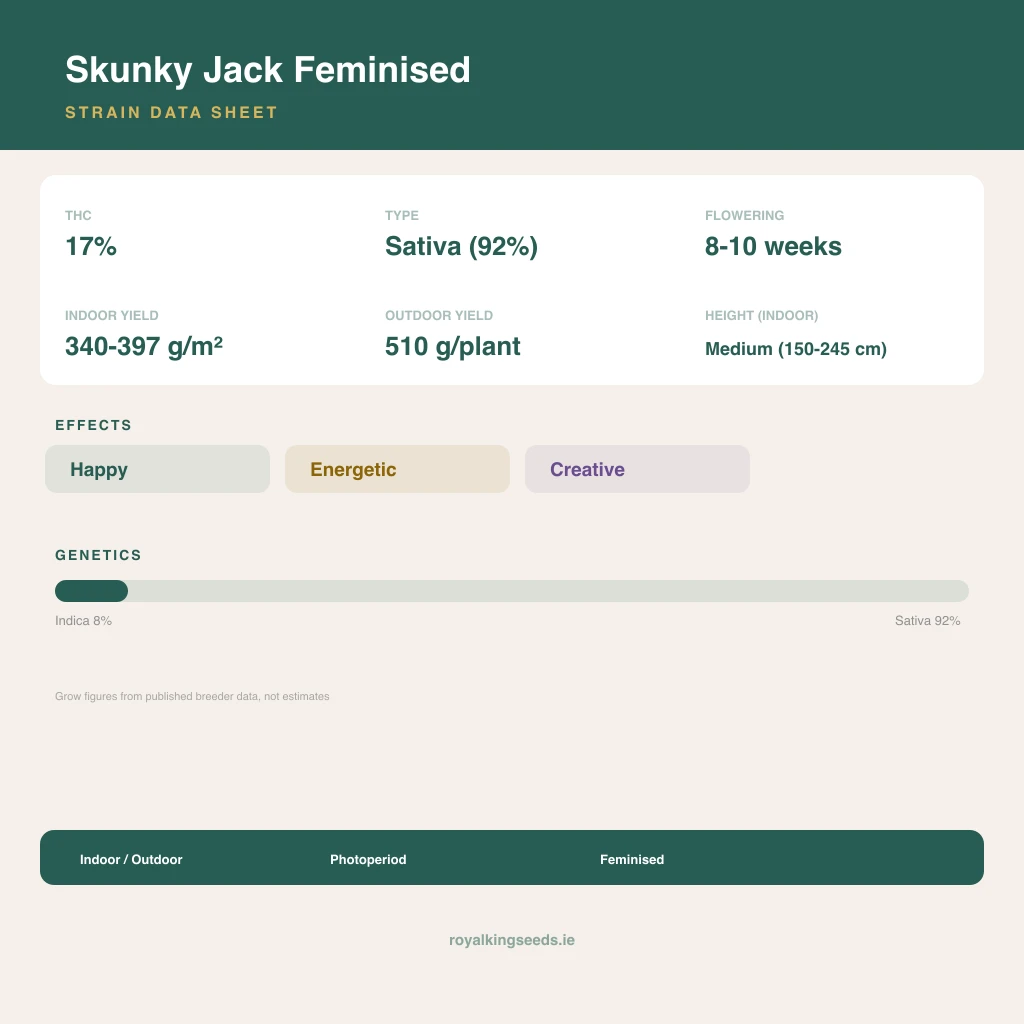 Skunky Jack Feminised

STRAIN DATA SHEET

THC
17%

TYPE
Sativa (92%)

FLOWERING
8-10 weeks

INDOOR YIELD
340-397 g/m²

OUTDOOR YIELD
510 g/plant

HEIGHT (INDOOR)
Medium (150-245 cm)

EFFECTS

Happy

Energetic

Creative

GENETICS

Indica 8%

Sativa 92%

Grow figures from published breeder data, not estimates

Indoor / Outdoor

Photoperiod

Feminised

royalkingseeds.ie