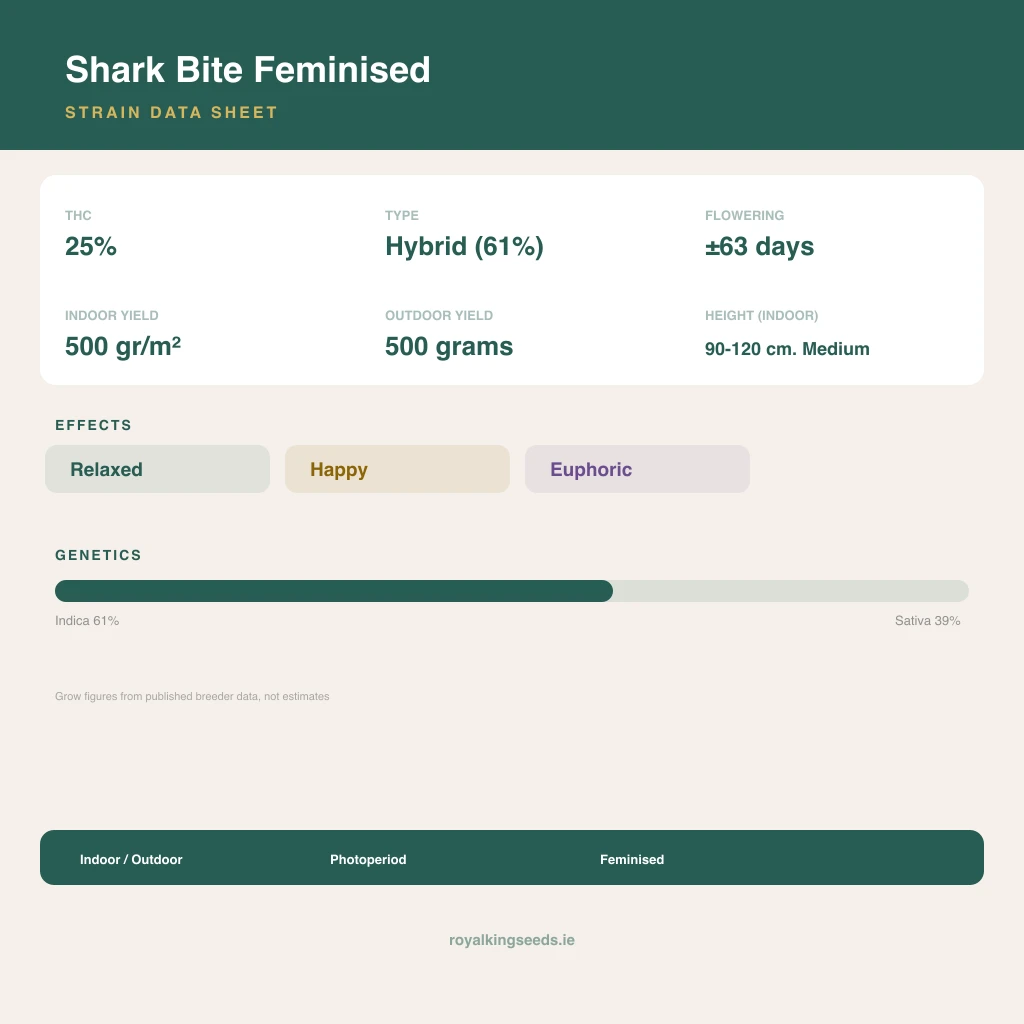 Shark Bite Feminised
STRAIN DATA SHEET

THC
25%

TYPE
Hybrid (61%)

FLOWERING
±63 days

INDOOR YIELD
500 gr/m²

OUTDOOR YIELD
500 grams

HEIGHT (INDOOR)
90-120 cm. Medium

EFFECTS
Relaxed
Happy
Euphoric

GENETICS
Indica 61%
Sativa 39%

Grow figures from published breeder data, not estimates

Indoor / Outdoor
Photoperiod
Feminised

royalkingseeds.ie