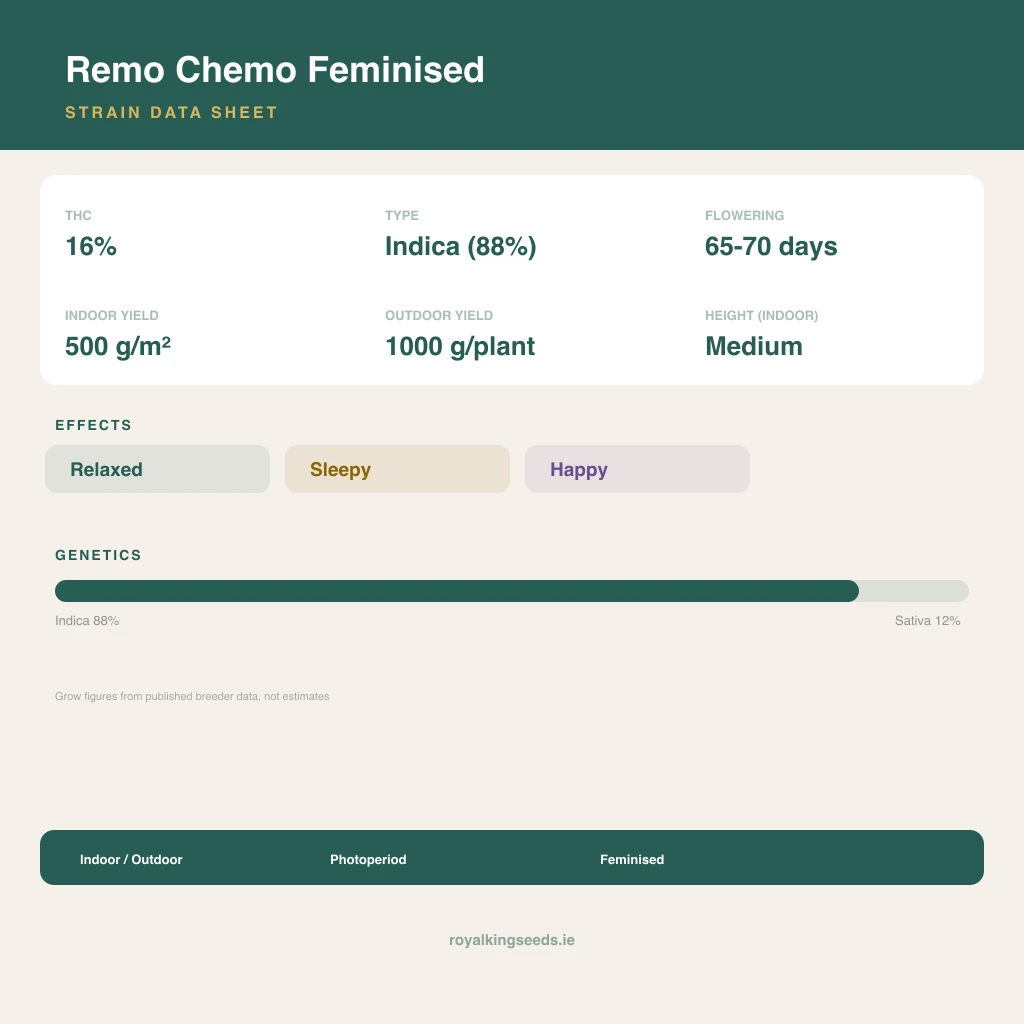 Remo Chemo Feminised

STRAIN DATA SHEET

THC
16%

TYPE
Indica (88%)

FLOWERING
65-70 days

INDOOR YIELD
500 g/m²

OUTDOOR YIELD
1000 g/plant

HEIGHT (INDOOR)
Medium

EFFECTS

Relaxed

Sleepy

Happy

GENETICS

Indica 88%

Sativa 12%

Grow figures from published breeder data, not estimates

Indoor / Outdoor

Photoperiod

Feminised

royalkingseeds.ie