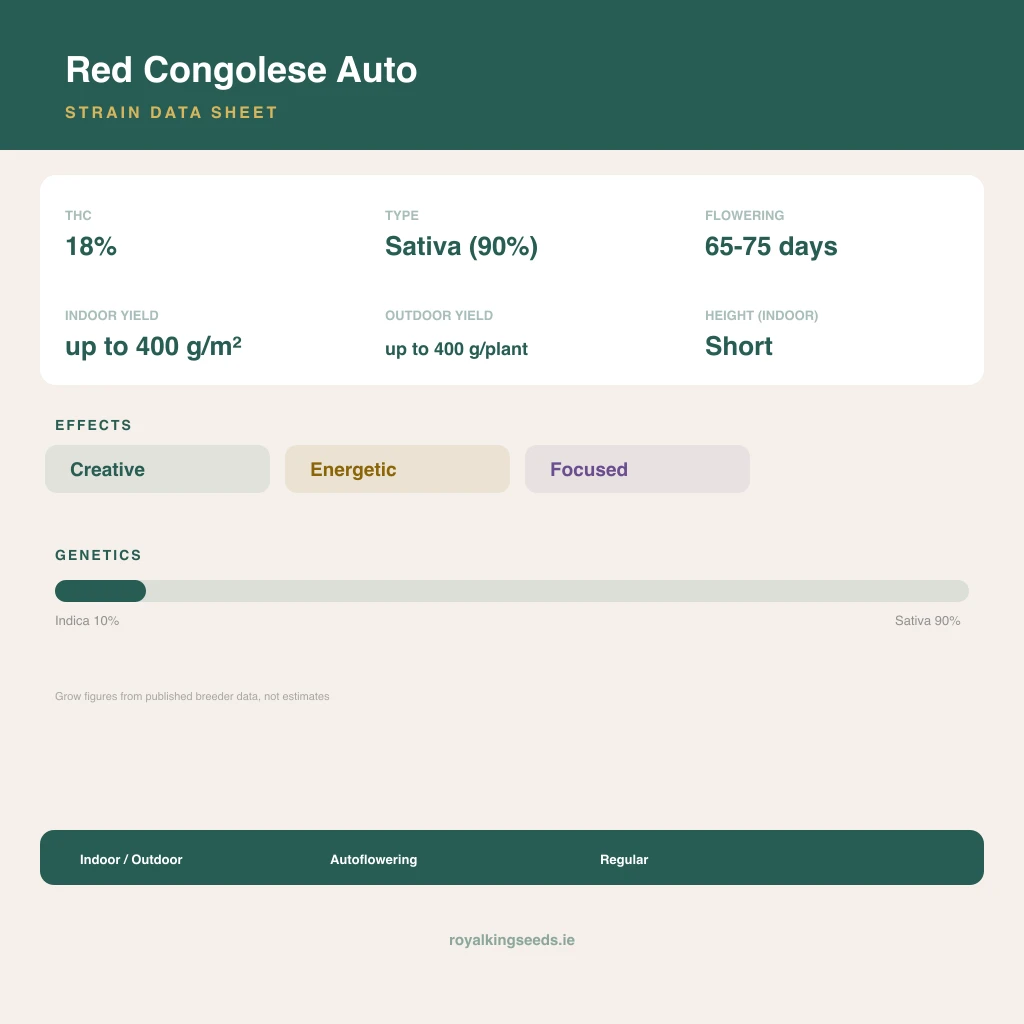 Red Congolese Auto

STRAIN DATA SHEET

THC
18%

TYPE
Sativa (90%)

FLOWERING
65-75 days

INDOOR YIELD
up to 400 g/m²

OUTDOOR YIELD
up to 400 g/plant

HEIGHT (INDOOR)
Short

EFFECTS

Creative

Energetic

Focused

GENETICS

Indica 10%

Sativa 90%

Grow figures from published breeder data, not estimates

Indoor / Outdoor

Autoflowering

Regular

royalkingseeds.ie