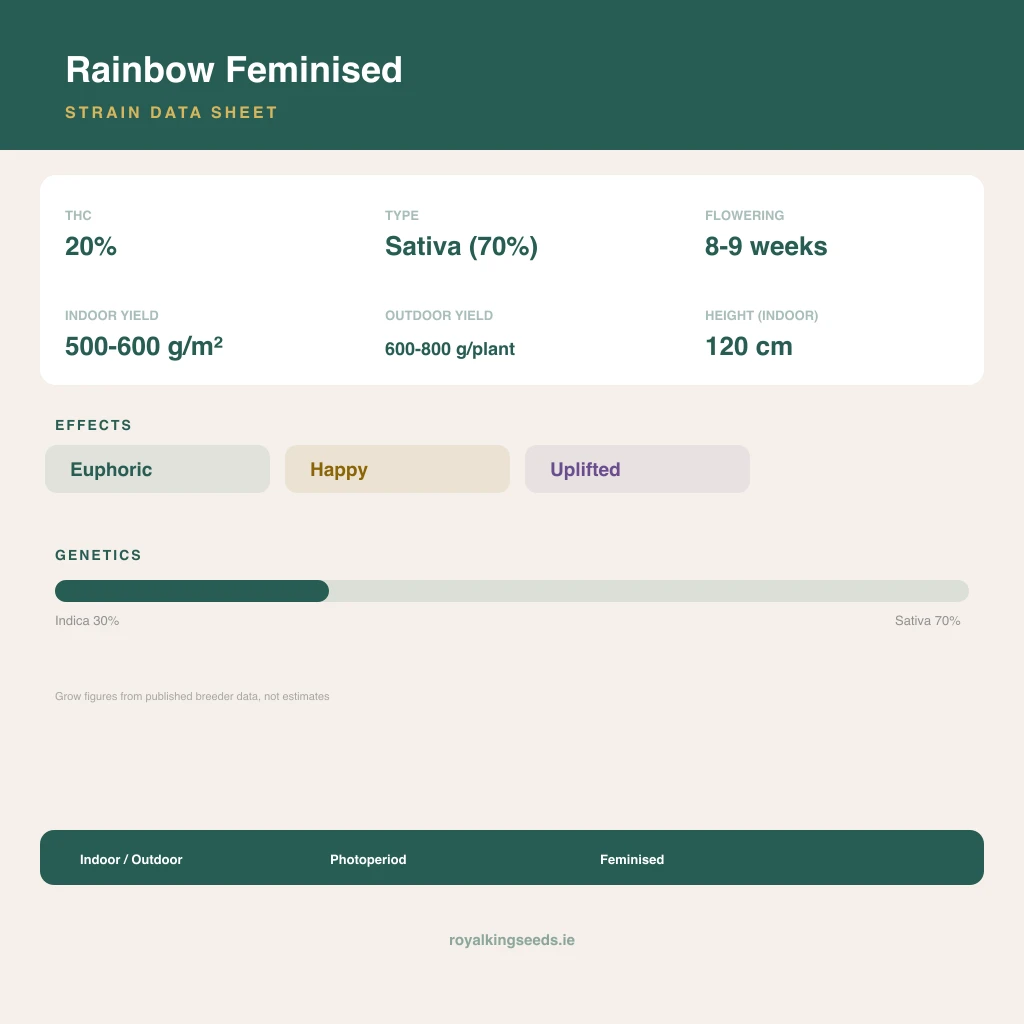 Rainbow Feminised
STRAIN DATA SHEET

THC
20%

TYPE
Sativa (70%)

FLOWERING
8-9 weeks

INDOOR YIELD
500-600 g/m²

OUTDOOR YIELD
600-800 g/plant

HEIGHT (INDOOR)
120 cm

EFFECTS

Euphoric

Happy

Uplifted

GENETICS

Indica 30%

Sativa 70%

Grow figures from published breeder data, not estimates

Indoor / Outdoor

Photoperiod

Feminised

royalkingseeds.ie