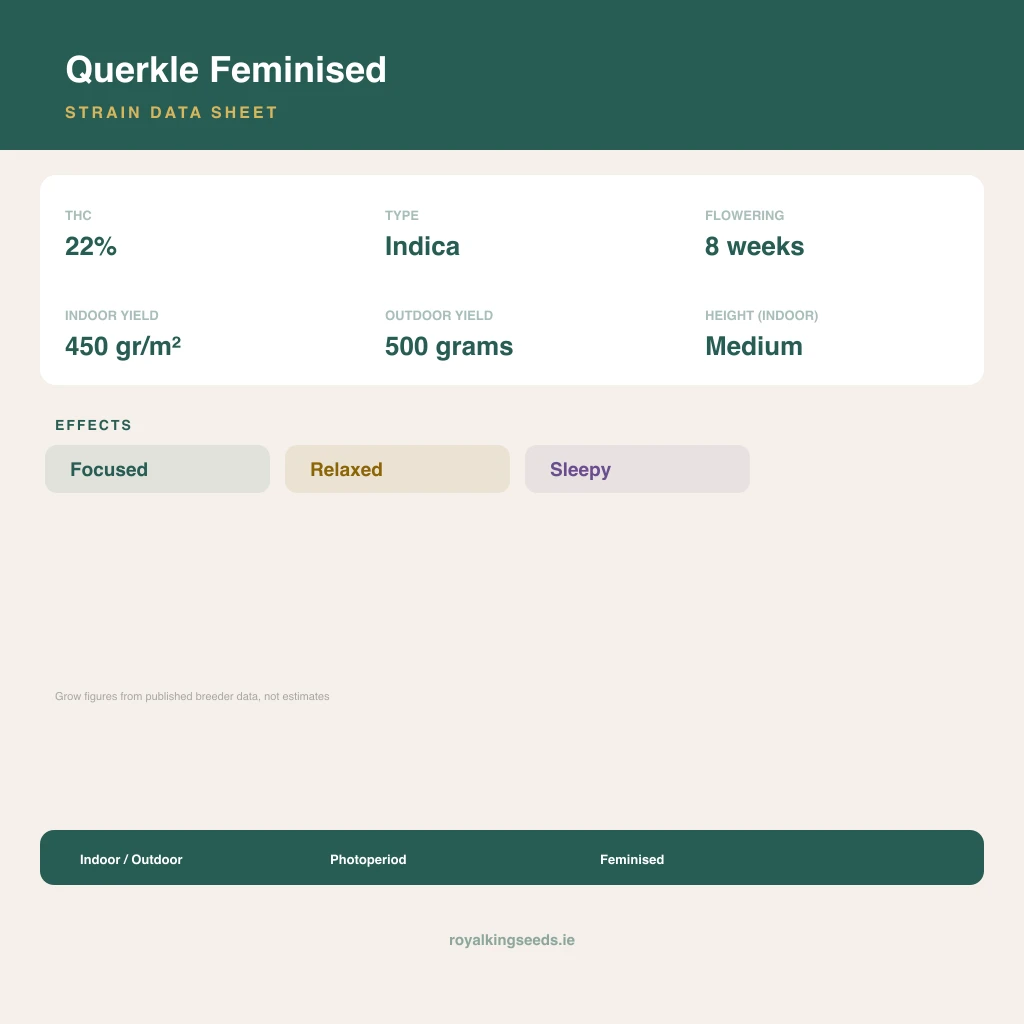 Querkle Feminised

STRAIN DATA SHEET

THC
22%

TYPE
Indica

FLOWERING
8 weeks

INDOOR YIELD
450 gr/m²

OUTDOOR YIELD
500 grams

HEIGHT (INDOOR)
Medium

EFFECTS

Focused

Relaxed

Sleepy

Grow figures from published breeder data, not estimates

Indoor / Outdoor

Photoperiod

Feminised

royalkingseeds.ie