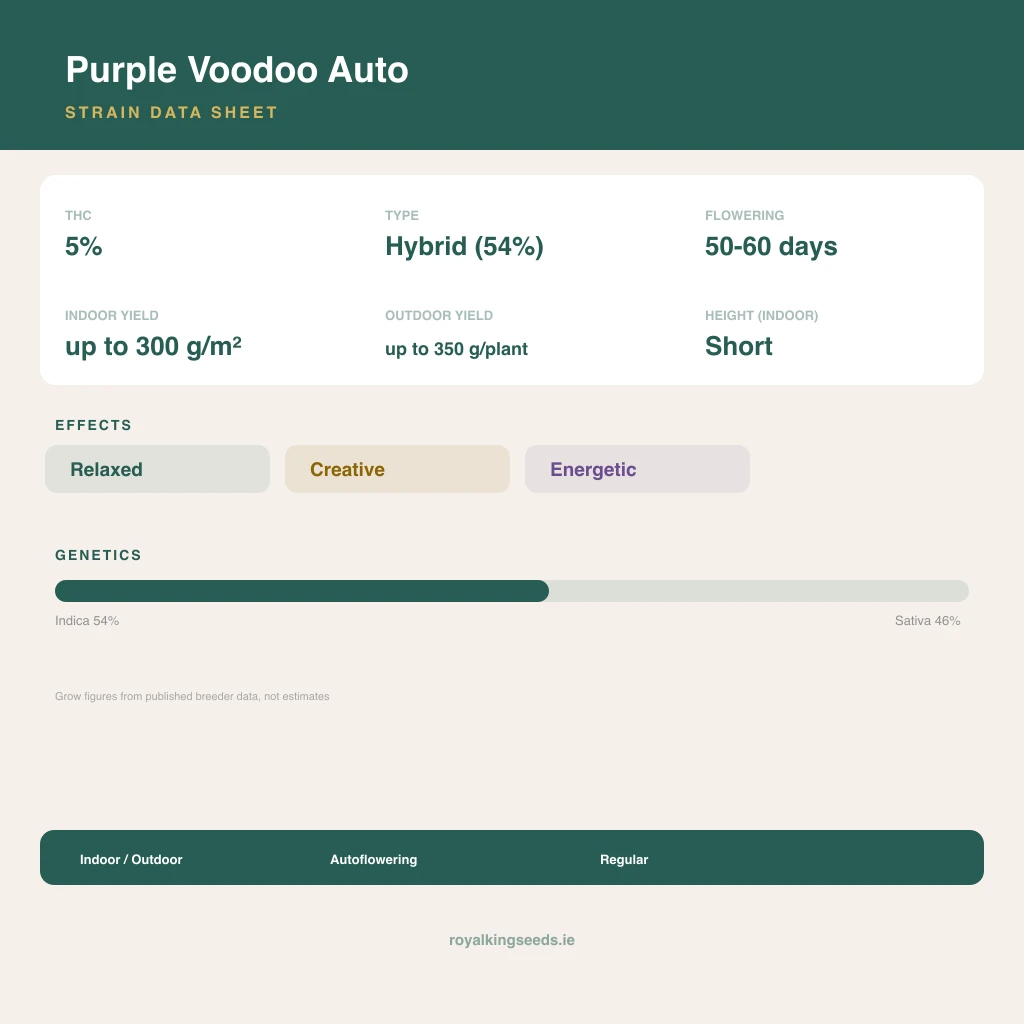 Purple Voodoo Auto

STRAIN DATA SHEET

THC
5%

TYPE
Hybrid (54%)

FLOWERING
50-60 days

INDOOR YIELD
up to 300 g/m²

OUTDOOR YIELD
up to 350 g/plant

HEIGHT (INDOOR)
Short

EFFECTS

Relaxed

Creative

Energetic

GENETICS

Indica 54%

Sativa 46%

Grow figures from published breeder data, not estimates

Indoor / Outdoor

Autoflowering

Regular

royalkingseeds.ie