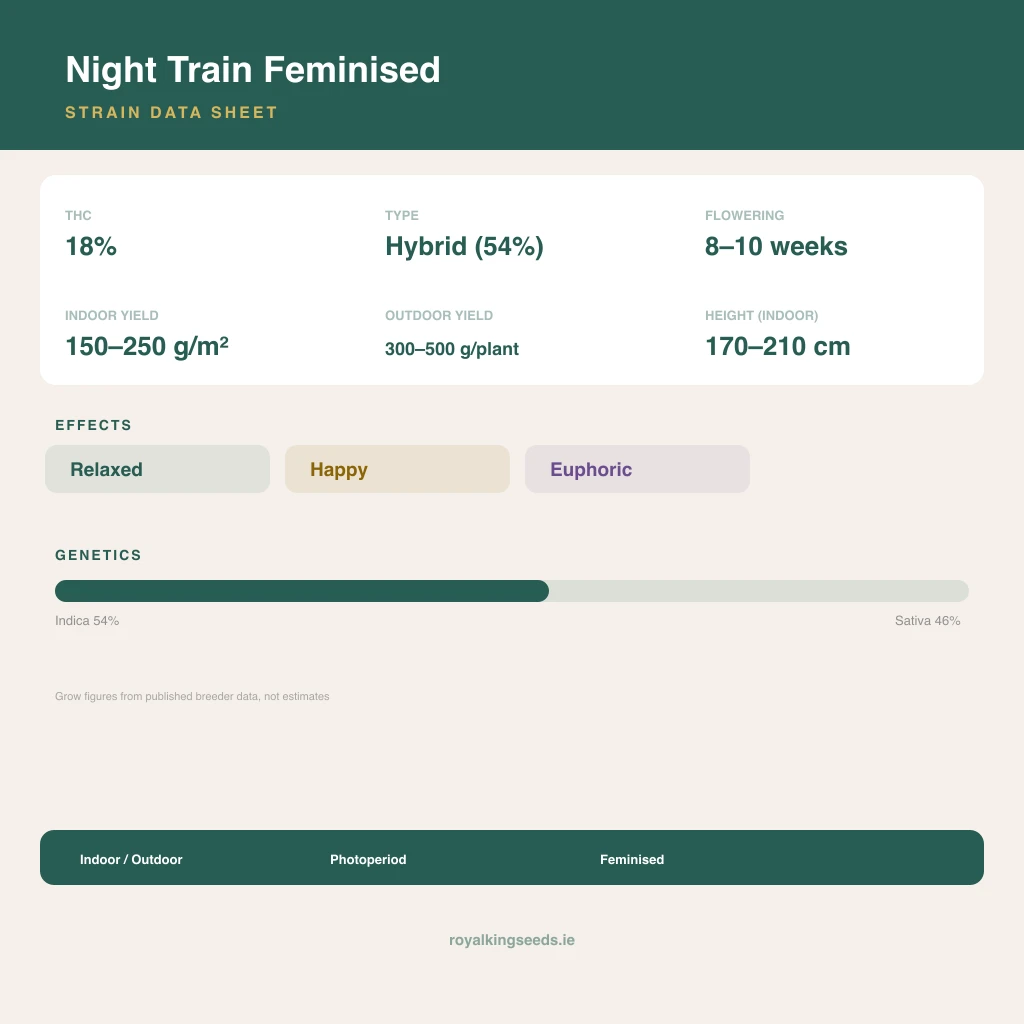 Night Train Feminised

STRAIN DATA SHEET

THC
18%

TYPE
Hybrid (54%)

FLOWERING
8–10 weeks

INDOOR YIELD
150–250 g/m²

OUTDOOR YIELD
300–500 g/plant

HEIGHT (INDOOR)
170–210 cm

EFFECTS

Relaxed

Happy

Euphoric

GENETICS

Indica 54%

Sativa 46%

Grow figures from published breeder data, not estimates

Indoor / Outdoor

Photoperiod

Feminised

royalkingseeds.ie