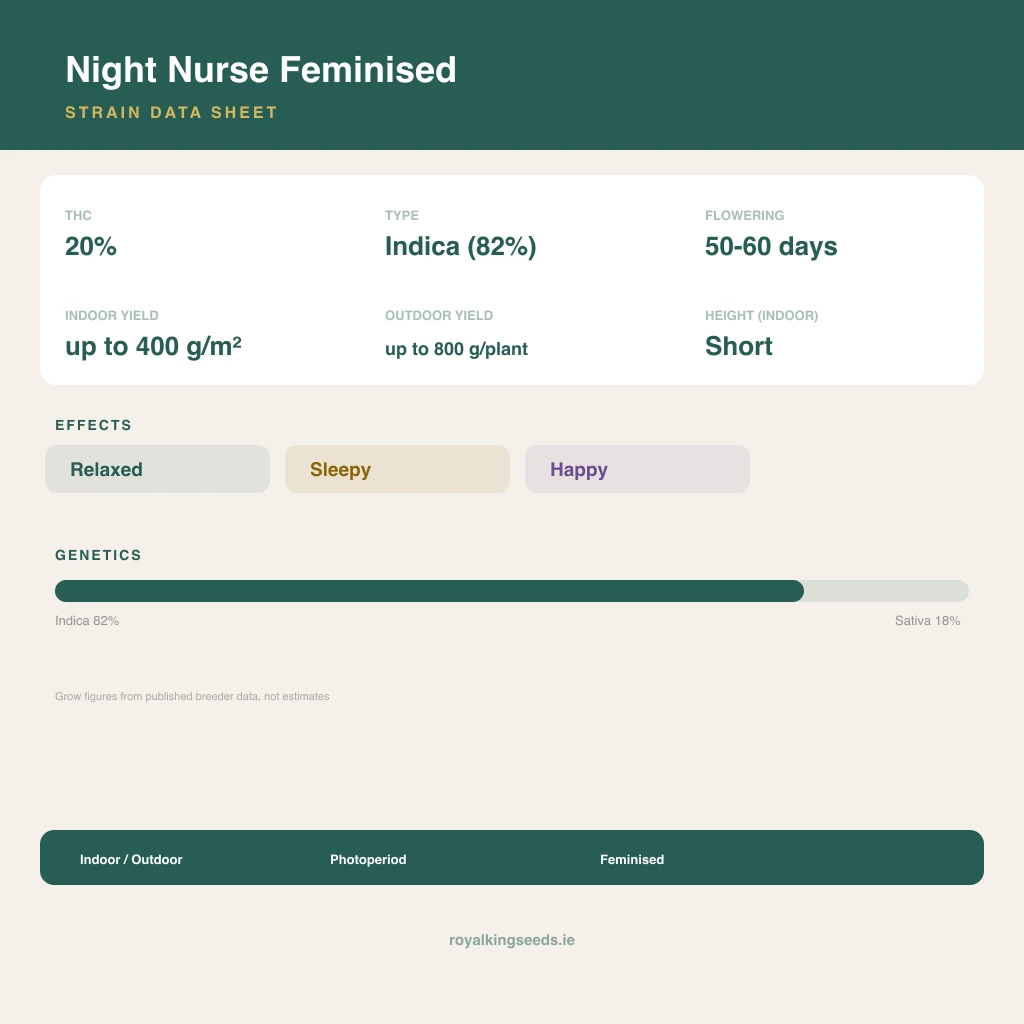 Night Nurse Feminised

STRAIN DATA SHEET

THC
20%

TYPE
Indica (82%)

FLOWERING
50-60 days

INDOOR YIELD
up to 400 g/m²

OUTDOOR YIELD
up to 800 g/plant

HEIGHT (INDOOR)
Short

EFFECTS

Relaxed

Sleepy

Happy

GENETICS

Indica 82%

Sativa 18%

Grow figures from published breeder data, not estimates

Indoor / Outdoor

Photoperiod

Feminised

royalkingseeds.ie