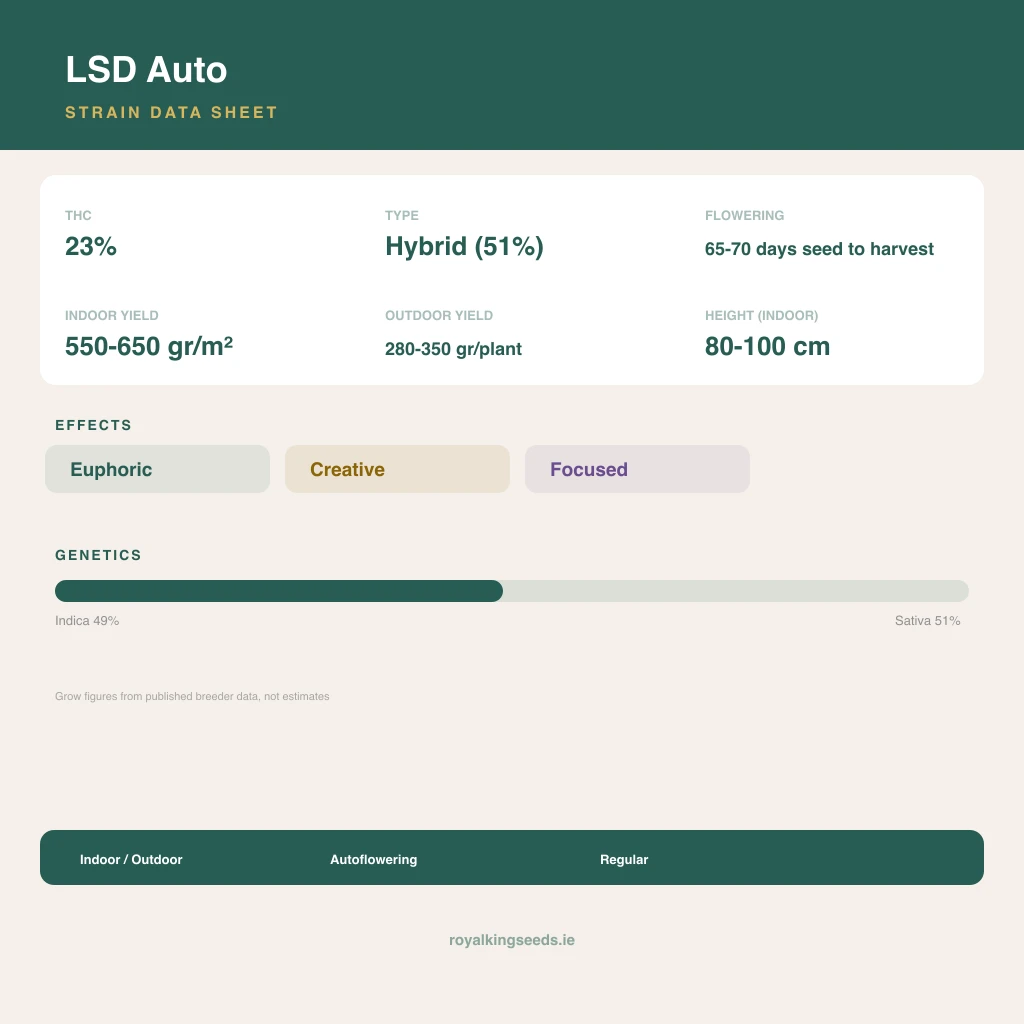 LSD Auto

STRAIN DATA SHEET

THC
23%

TYPE
Hybrid (51%)

FLOWERING
65-70 days seed to harvest

INDOOR YIELD
550-650 gr/m²

OUTDOOR YIELD
280-350 gr/plant

HEIGHT (INDOOR)
80-100 cm

EFFECTS

Euphoric

Creative

Focused

GENETICS

Indica 49%

Sativa 51%

Grow figures from published breeder data, not estimates

Indoor / Outdoor

Autoflowering

Regular

royalkingseeds.ie