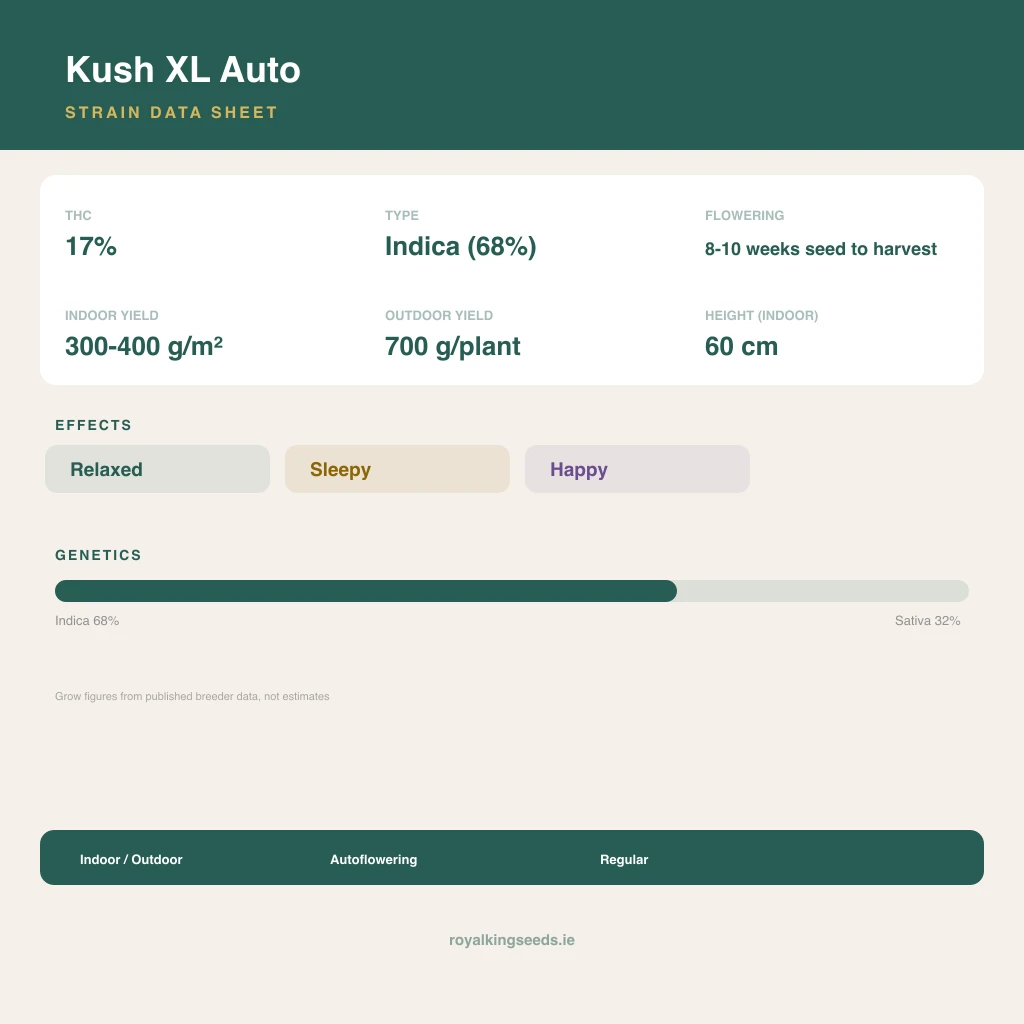 Kush XL Auto
STRAIN DATA SHEET

THC
17%

TYPE
Indica (68%)

FLOWERING
8-10 weeks seed to harvest

INDOOR YIELD
300-400 g/m²

OUTDOOR YIELD
700 g/plant

HEIGHT (INDOOR)
60 cm

EFFECTS

Relaxed
Sleepy
Happy

GENETICS

Indica 68%
Sativa 32%

Grow figures from published breeder data, not estimates

Indoor / Outdoor
Autoflowering
Regular

royalkingseeds.ie