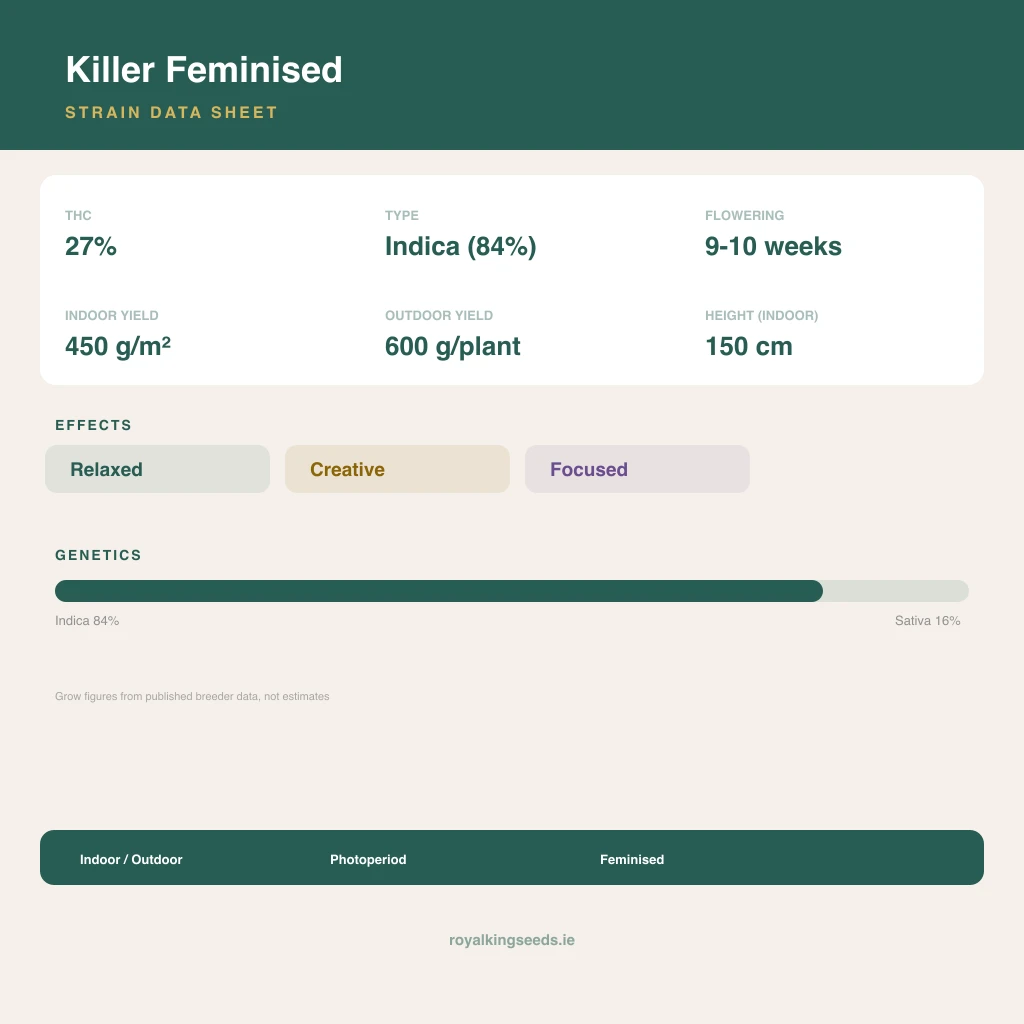 Killer Feminised

STRAIN DATA SHEET

THC
27%

TYPE
Indica (84%)

FLOWERING
9-10 weeks

INDOOR YIELD
450 g/m²

OUTDOOR YIELD
600 g/plant

HEIGHT (INDOOR)
150 cm

EFFECTS

Relaxed

Creative

Focused

GENETICS

Indica 84%

Sativa 16%

Grow figures from published breeder data, not estimates

Indoor / Outdoor

Photoperiod

Feminised

royalkingseeds.ie