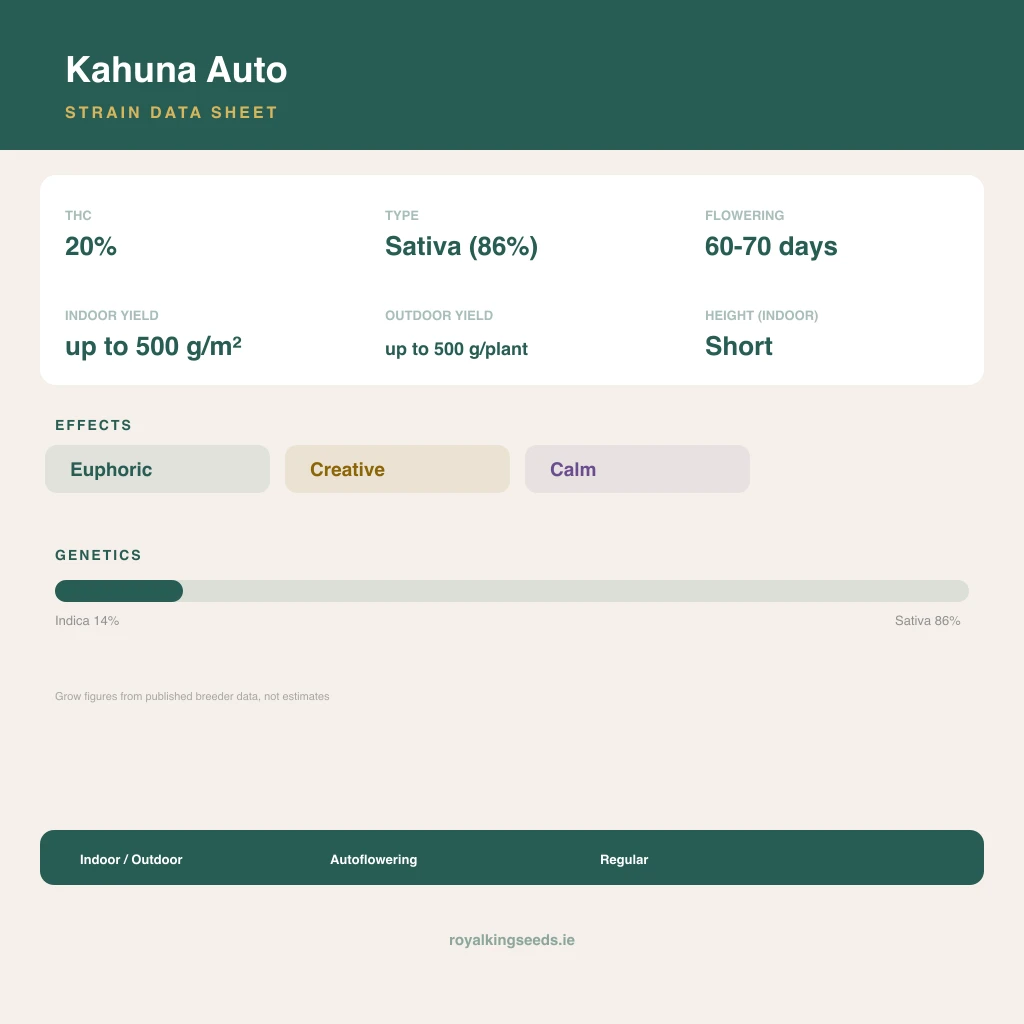 Kahuna Auto

STRAIN DATA SHEET

THC
20%

TYPE
Sativa (86%)

FLOWERING
60-70 days

INDOOR YIELD
up to 500 g/m²

OUTDOOR YIELD
up to 500 g/plant

HEIGHT (INDOOR)
Short

EFFECTS

Euphoric

Creative

Calm

GENETICS

Indica 14%

Sativa 86%

Grow figures from published breeder data, not estimates

Indoor / Outdoor

Autoflowering

Regular

royalkingseeds.ie