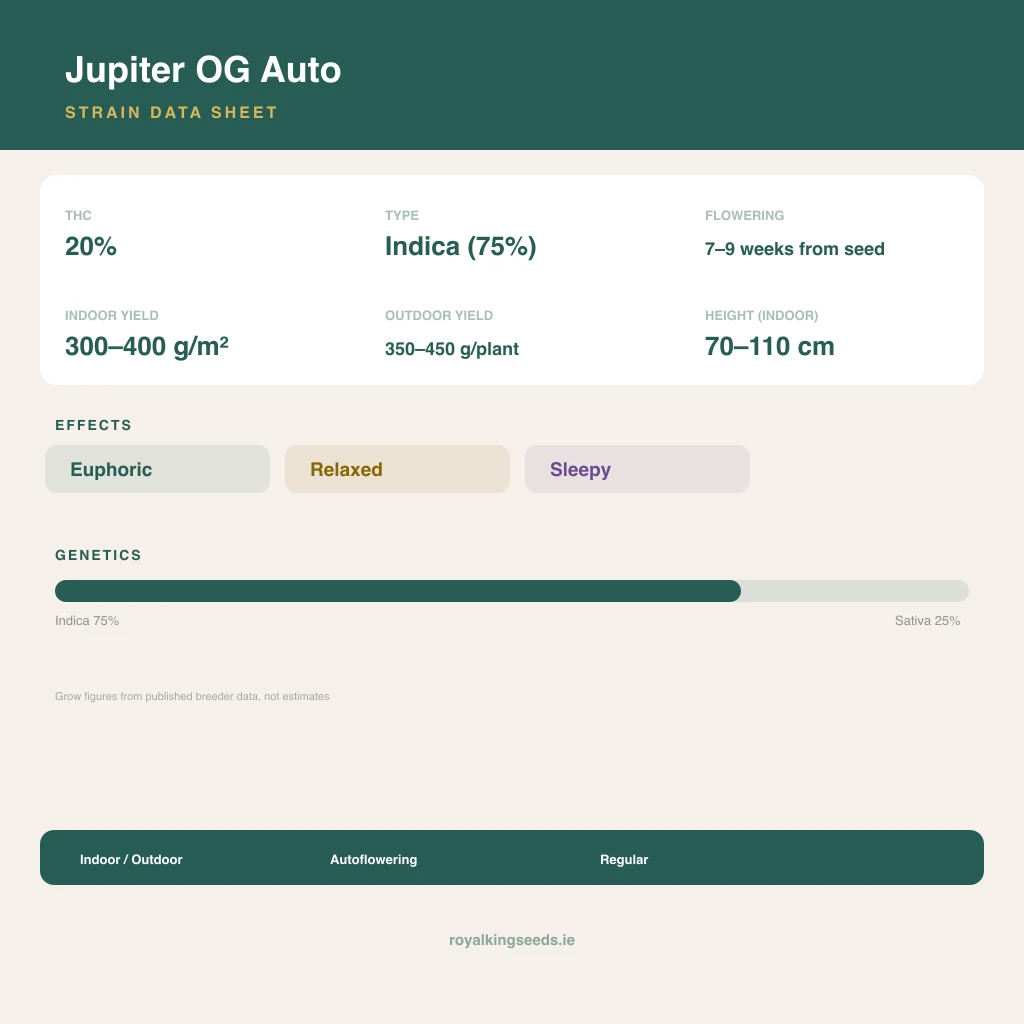 Jupiter OG Auto

STRAIN DATA SHEET

THC
20%

TYPE
Indica (75%)

FLOWERING
7–9 weeks from seed

INDOOR YIELD
300–400 g/m²

OUTDOOR YIELD
350–450 g/plant

HEIGHT (INDOOR)
70–110 cm

EFFECTS

Euphoric

Relaxed

Sleepy

GENETICS

Indica 75%

Sativa 25%

Grow figures from published breeder data, not estimates

Indoor / Outdoor

Autoflowering

Regular

royalkingseeds.ie