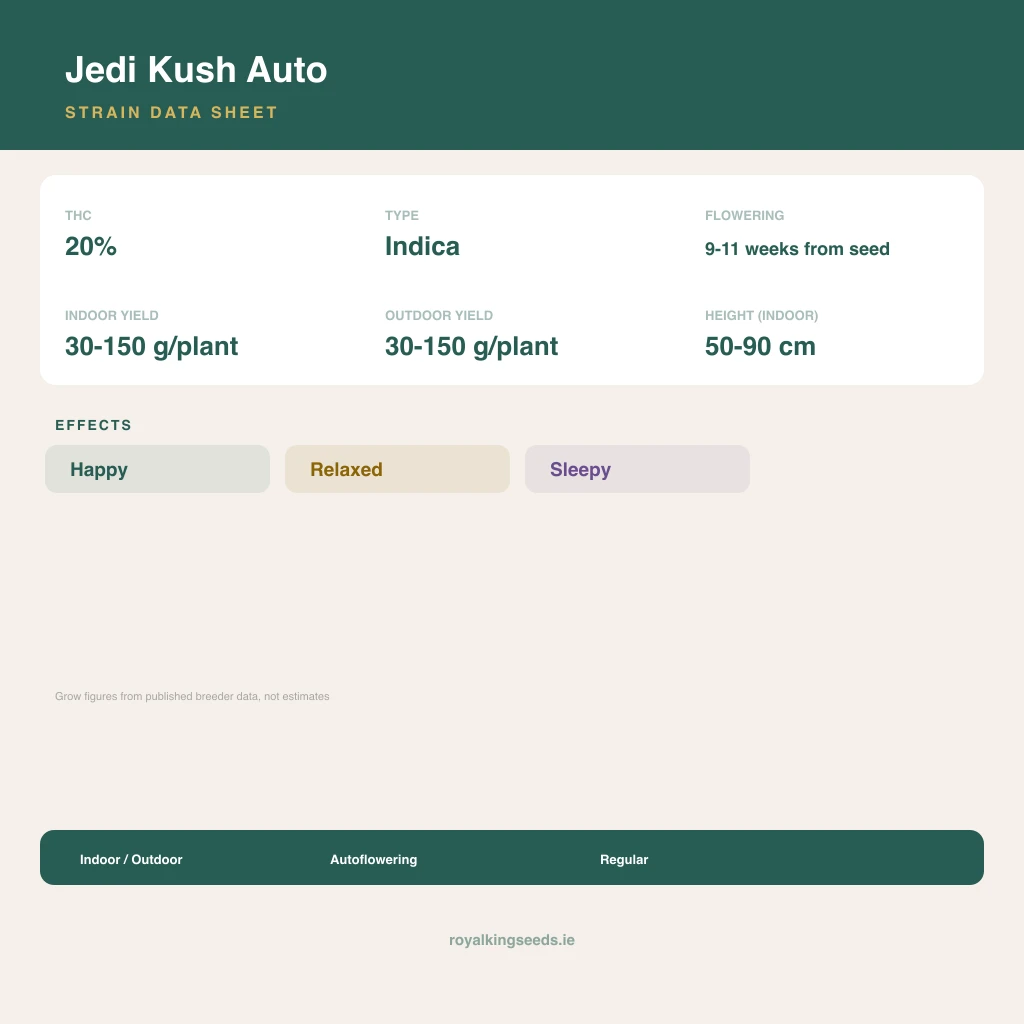 Jedi Kush Auto

STRAIN DATA SHEET

THC
20%

TYPE
Indica

FLOWERING
9-11 weeks from seed

INDOOR YIELD
30-150 g/plant

OUTDOOR YIELD
30-150 g/plant

HEIGHT (INDOOR)
50-90 cm

EFFECTS

Happy

Relaxed

Sleepy

Grow figures from published breeder data, not estimates

Indoor / Outdoor

Autoflowering

Regular

royalkingseeds.ie