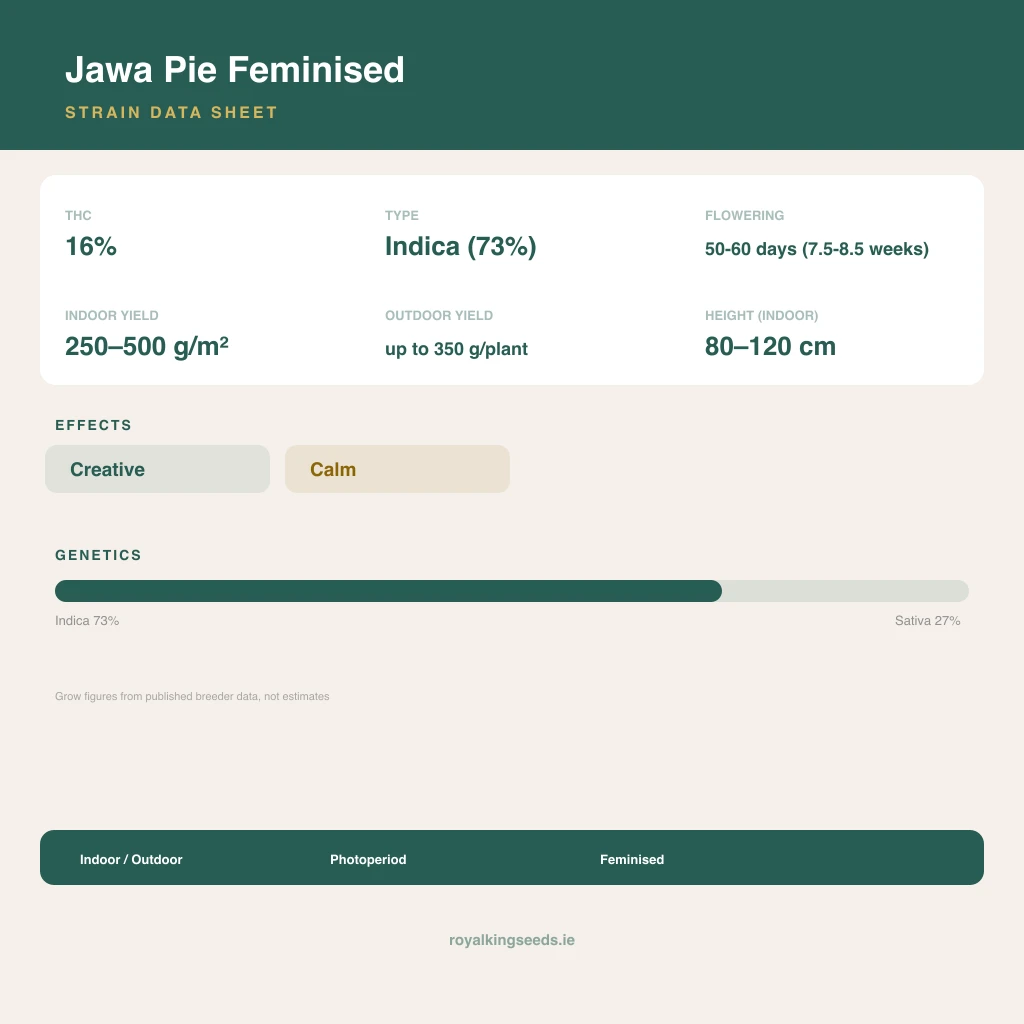 Jawa Pie Feminised

STRAIN DATA SHEET

THC
16%

TYPE
Indica (73%)

FLOWERING
50-60 days (7.5-8.5 weeks)

INDOOR YIELD
250–500 g/m²

OUTDOOR YIELD
up to 350 g/plant

HEIGHT (INDOOR)
80–120 cm

EFFECTS

Creative

Calm

GENETICS

Indica 73%

Sativa 27%

Grow figures from published breeder data, not estimates

Indoor / Outdoor

Photoperiod

Feminised

royalkingseeds.ie