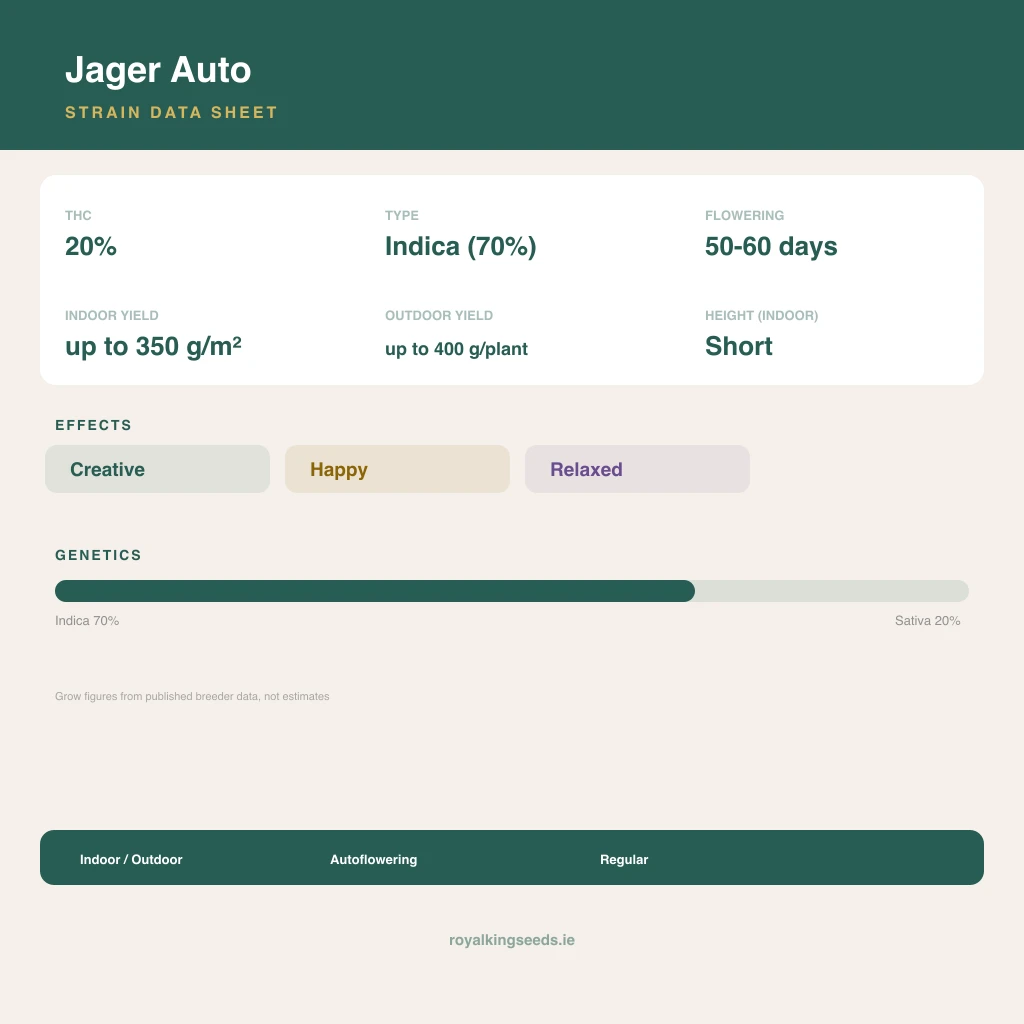 Jager Auto

STRAIN DATA SHEET

THC
20%

TYPE
Indica (70%)

FLOWERING
50-60 days

INDOOR YIELD
up to 350 g/m²

OUTDOOR YIELD
up to 400 g/plant

HEIGHT (INDOOR)
Short

EFFECTS

Creative

Happy

Relaxed

GENETICS

Indica 70%

Sativa 20%

Grow figures from published breeder data, not estimates

Indoor / Outdoor

Autoflowering

Regular

royalkingseeds.ie