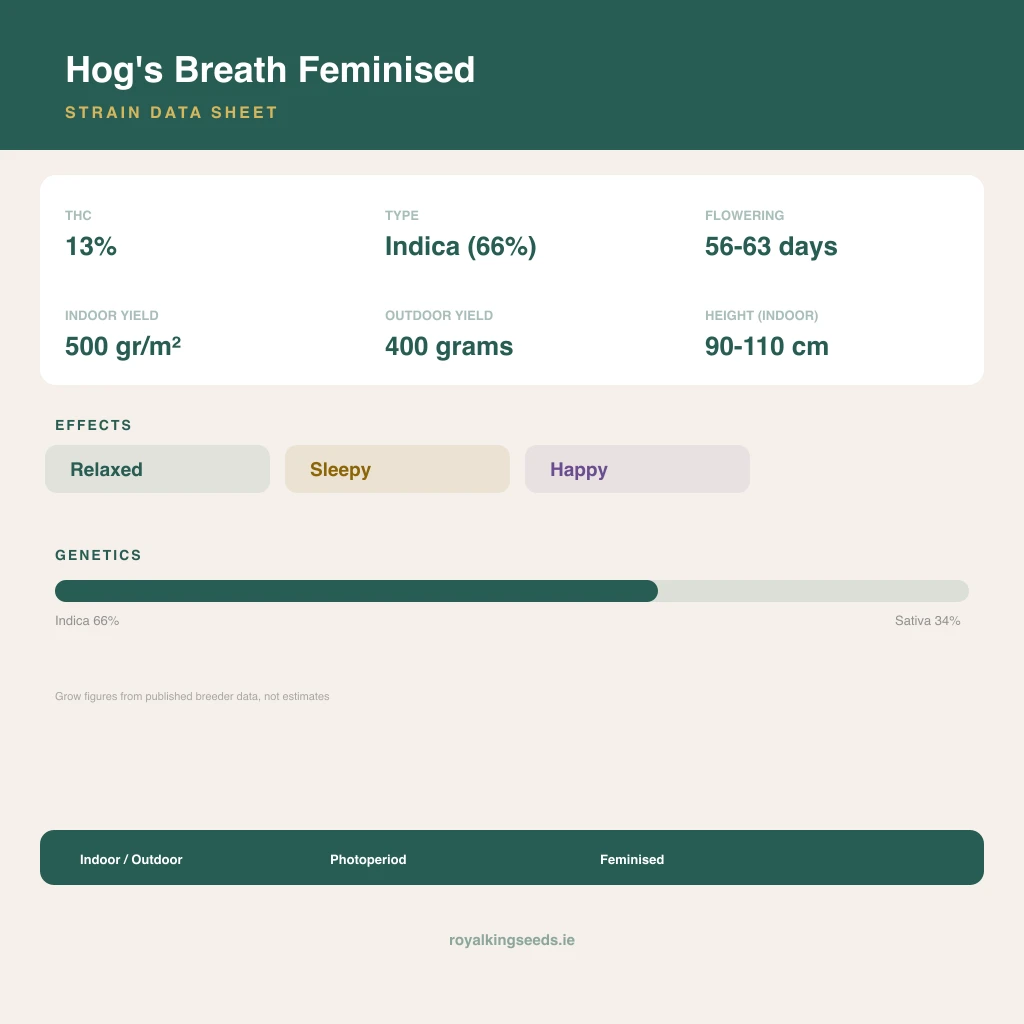 Hog's Breath Feminised

STRAIN DATA SHEET

THC
13%

TYPE
Indica (66%)

FLOWERING
56-63 days

INDOOR YIELD
500 gr/m²

OUTDOOR YIELD
400 grams

HEIGHT (INDOOR)
90-110 cm

EFFECTS

Relaxed

Sleepy

Happy

GENETICS

Indica 66%

Sativa 34%

Grow figures from published breeder data, not estimates

Indoor / Outdoor

Photoperiod

Feminised

royalkingseeds.ie