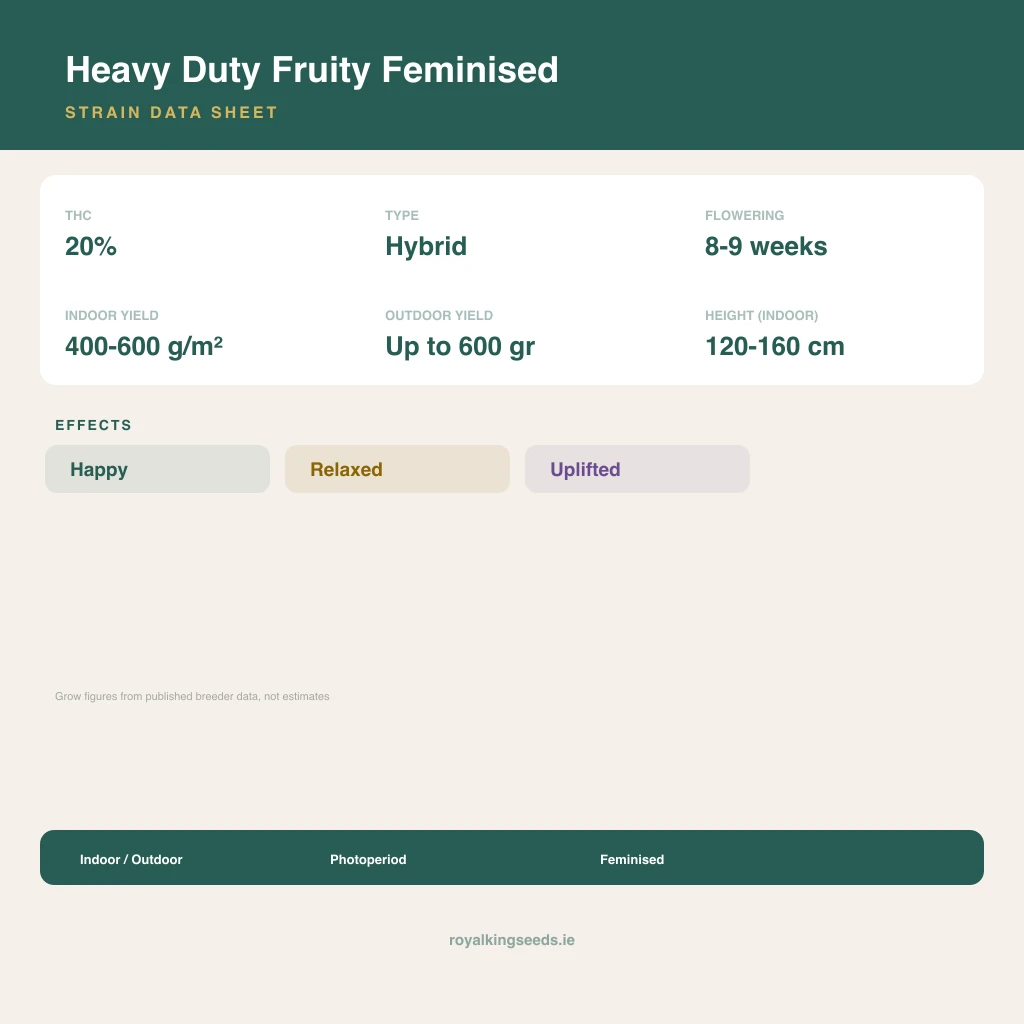 Heavy Duty Fruity Feminised

STRAIN DATA SHEET

THC
20%

TYPE
Hybrid

FLOWERING
8-9 weeks

INDOOR YIELD
400-600 g/m²

OUTDOOR YIELD
Up to 600 gr

HEIGHT (INDOOR)
120-160 cm

EFFECTS

Happy

Relaxed

Uplifted

Grow figures from published breeder data, not estimates

Indoor / Outdoor

Photoperiod

Feminised

royalkingseeds.ie