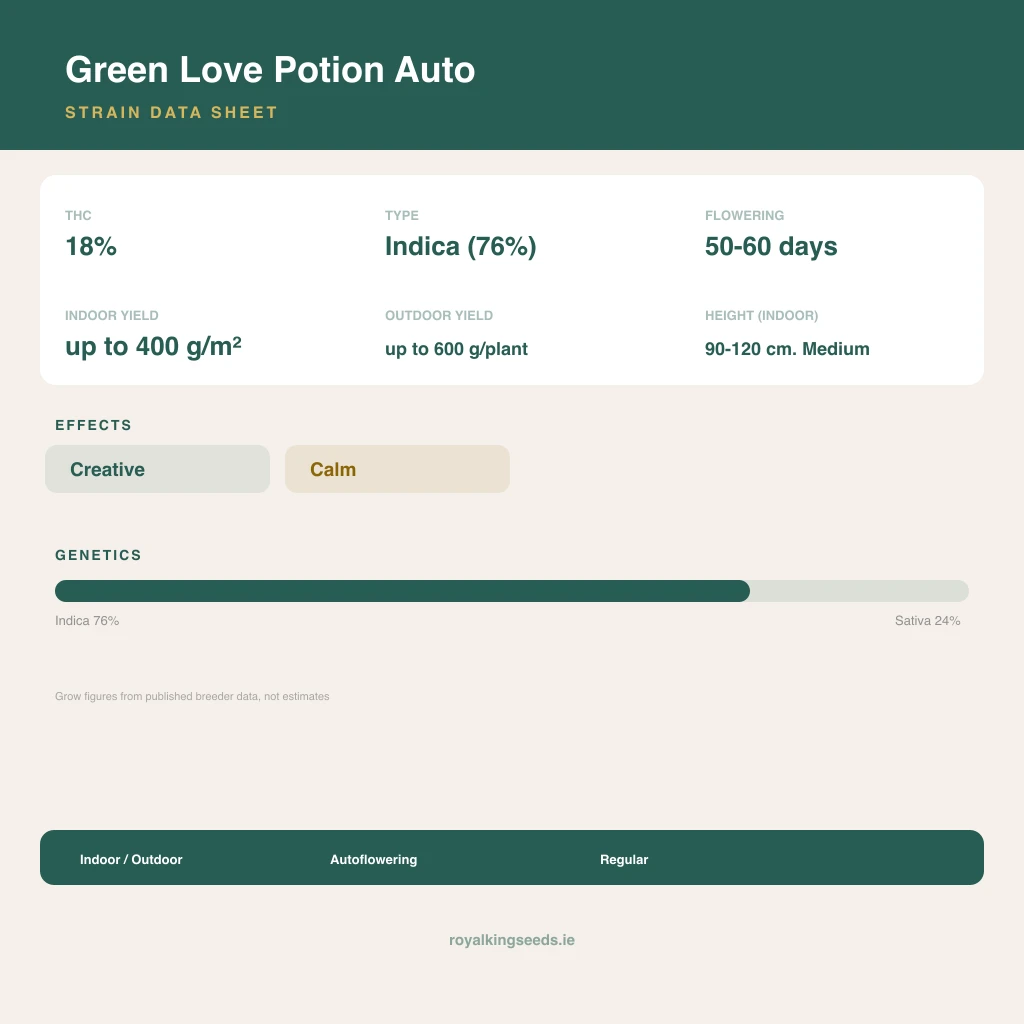 Green Love Potion Auto

STRAIN DATA SHEET

THC
18%

TYPE
Indica (76%)

FLOWERING
50-60 days

INDOOR YIELD
up to 400 g/m²

OUTDOOR YIELD
up to 600 g/plant

HEIGHT (INDOOR)
90-120 cm. Medium

EFFECTS

Creative

Calm

GENETICS

Indica 76%

Sativa 24%

Grow figures from published breeder data, not estimates

Indoor / Outdoor

Autoflowering

Regular

royalkingseeds.ie