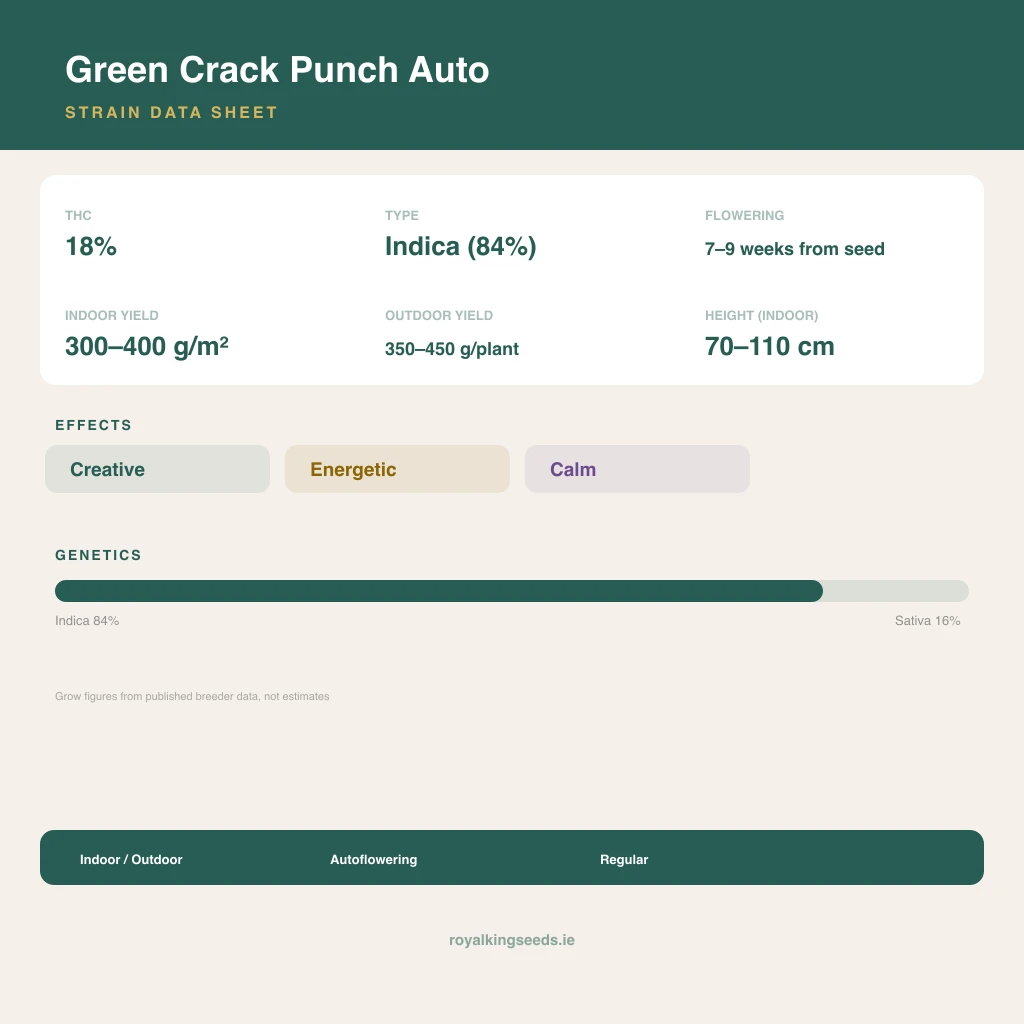 Green Crack Punch Auto

STRAIN DATA SHEET

THC
18%

TYPE
Indica (84%)

FLOWERING
7–9 weeks from seed

INDOOR YIELD
300–400 g/m²

OUTDOOR YIELD
350–450 g/plant

HEIGHT (INDOOR)
70–110 cm

EFFECTS

Creative

Energetic

Calm

GENETICS

Indica 84%

Sativa 16%

Grow figures from published breeder data, not estimates

Indoor / Outdoor

Autoflowering

Regular

royalkingseeds.ie