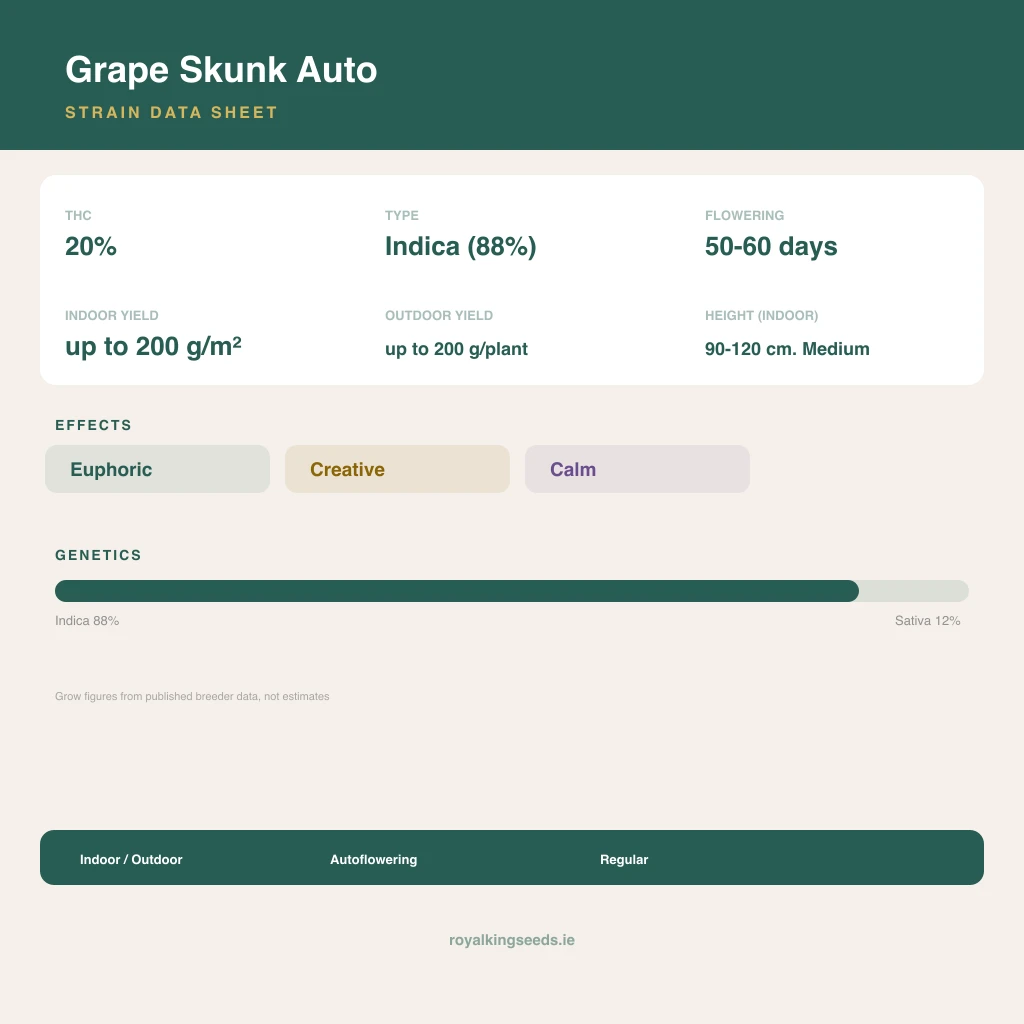 Grape Skunk Auto

STRAIN DATA SHEET

THC
20%

TYPE
Indica (88%)

FLOWERING
50-60 days

INDOOR YIELD
up to 200 g/m²

OUTDOOR YIELD
up to 200 g/plant

HEIGHT (INDOOR)
90-120 cm. Medium

EFFECTS

Euphoric

Creative

Calm

GENETICS

Indica 88%

Sativa 12%

Grow figures from published breeder data, not estimates

Indoor / Outdoor

Autoflowering

Regular

royalkingseeds.ie