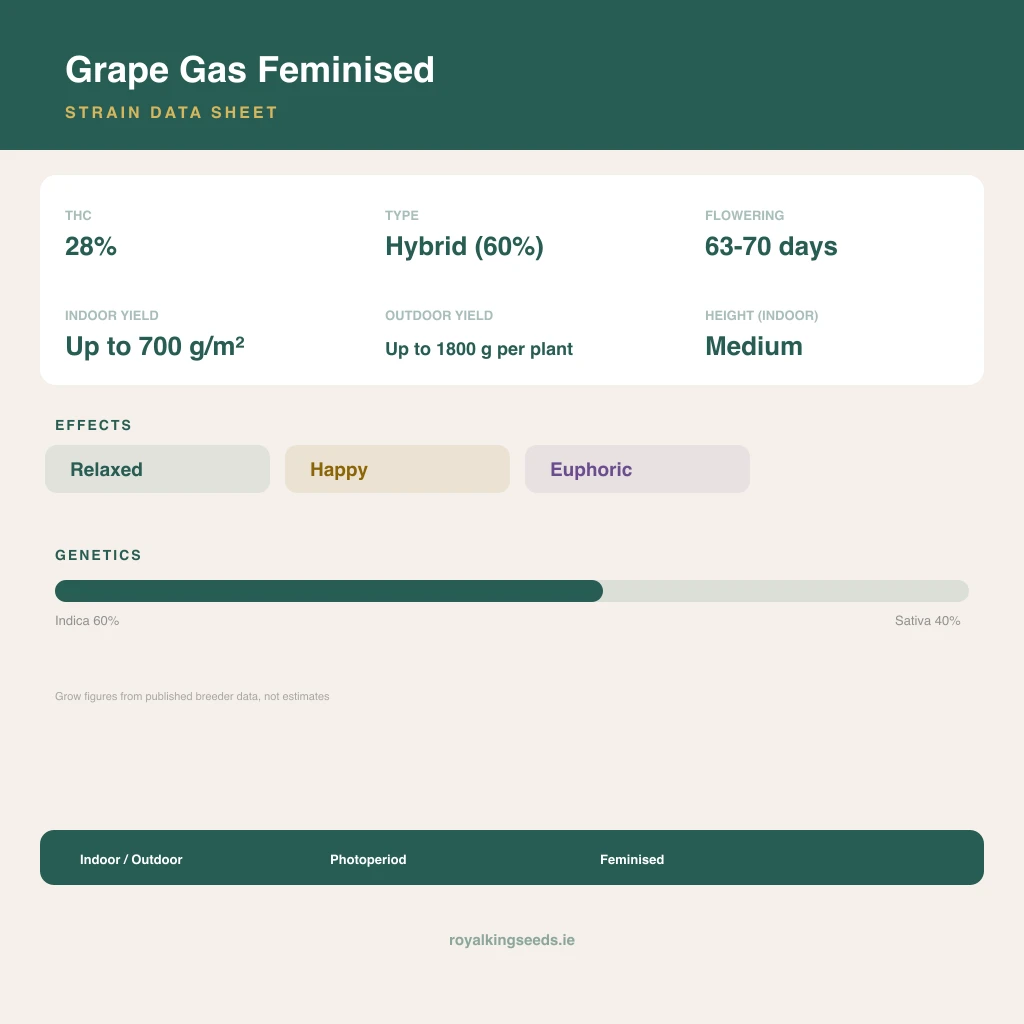 Grape Gas Feminised

STRAIN DATA SHEET

THC
28%

TYPE
Hybrid (60%)

FLOWERING
63-70 days

INDOOR YIELD
Up to 700 g/m²

OUTDOOR YIELD
Up to 1800 g per plant

HEIGHT (INDOOR)
Medium

EFFECTS

Relaxed

Happy

Euphoric

GENETICS

Indica 60%

Sativa 40%

Grow figures from published breeder data, not estimates

Indoor / Outdoor

Photoperiod

Feminised

royalkingseeds.ie