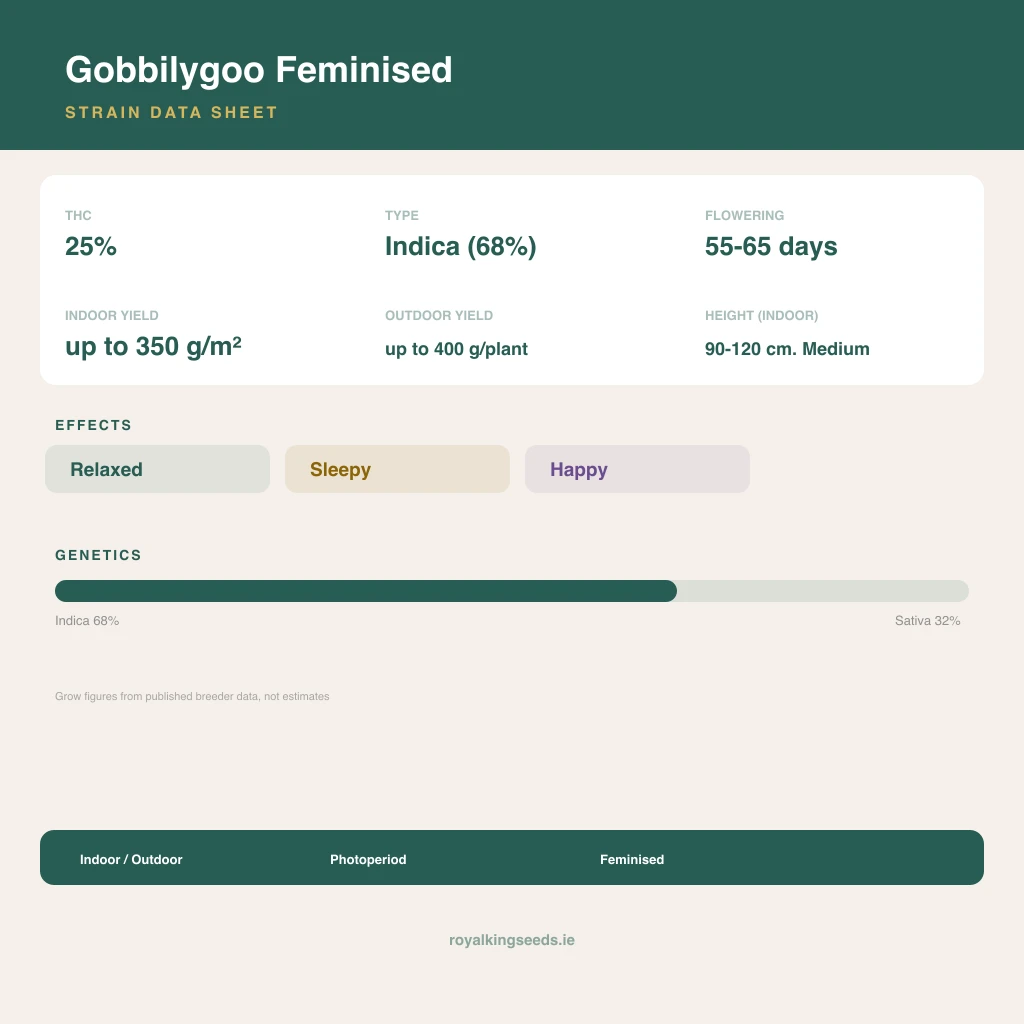 Gobbilygoo Feminised

STRAIN DATA SHEET

THC
25%

TYPE
Indica (68%)

FLOWERING
55-65 days

INDOOR YIELD
up to 350 g/m²

OUTDOOR YIELD
up to 400 g/plant

HEIGHT (INDOOR)
90-120 cm. Medium

EFFECTS

Relaxed

Sleepy

Happy

GENETICS

Indica 68%

Sativa 32%

Grow figures from published breeder data, not estimates

Indoor / Outdoor

Photoperiod

Feminised

royalkingseeds.ie