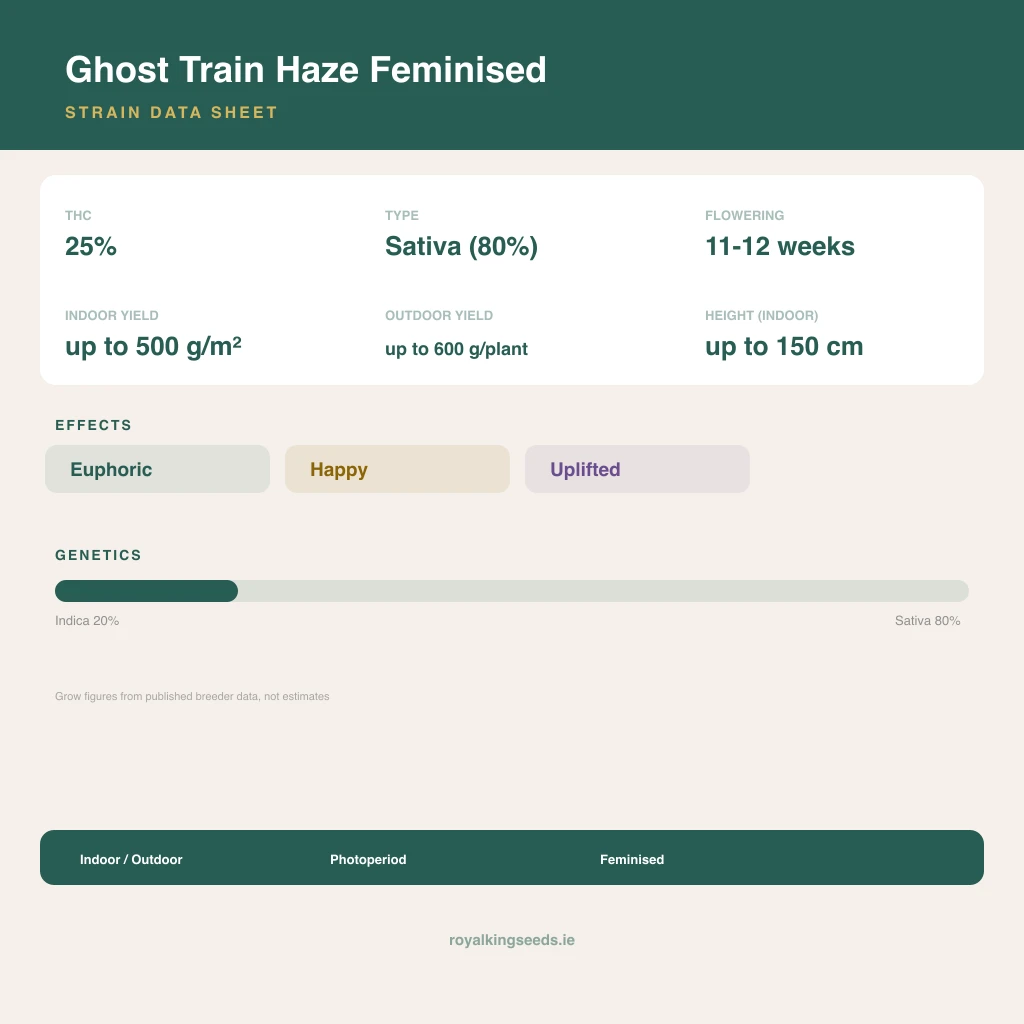 Ghost Train Haze Feminised

STRAIN DATA SHEET

THC
25%

TYPE
Sativa (80%)

FLOWERING
11-12 weeks

INDOOR YIELD
up to 500 g/m²

OUTDOOR YIELD
up to 600 g/plant

HEIGHT (INDOOR)
up to 150 cm

EFFECTS

Euphoric

Happy

Uplifted

GENETICS

Indica 20%

Sativa 80%

Grow figures from published breeder data, not estimates

Indoor / Outdoor

Photoperiod

Feminised

royalkingseeds.ie