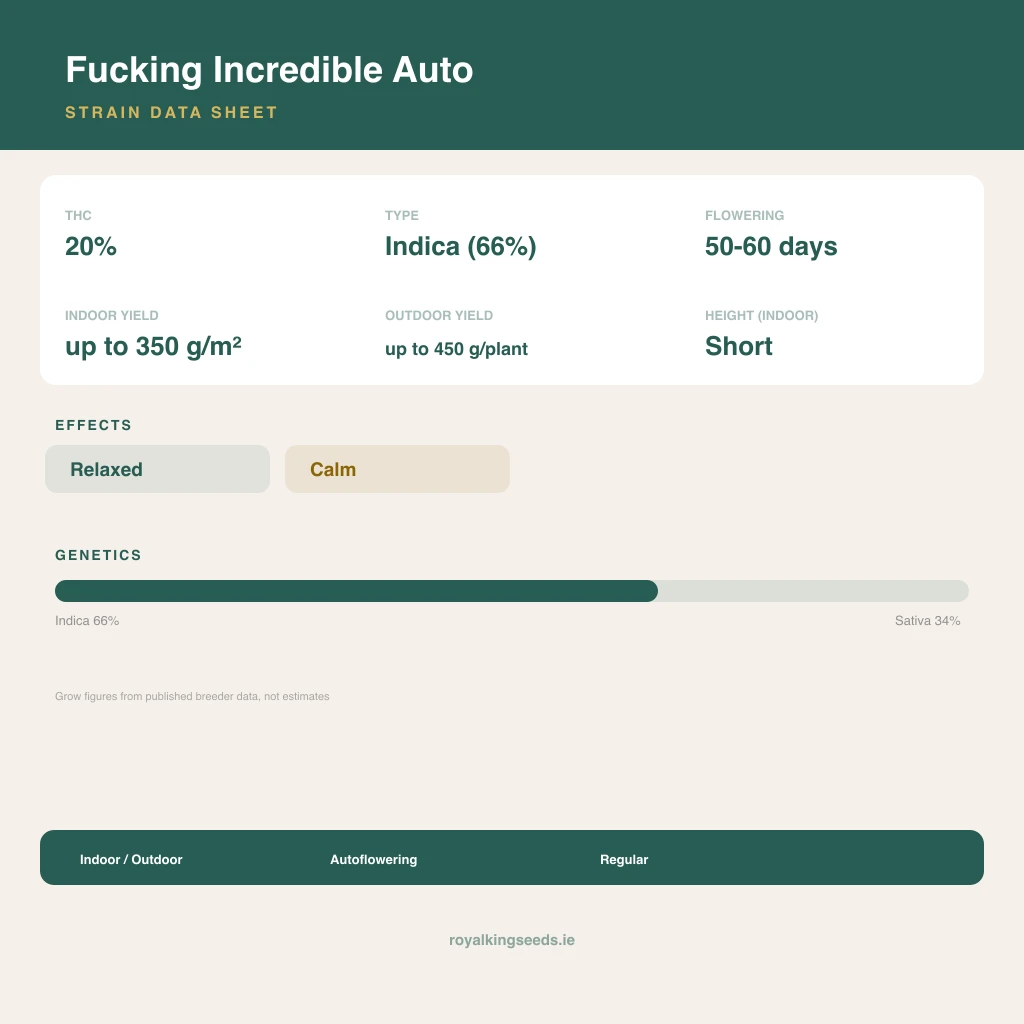 Fucking Incredible Auto
STRAIN DATA SHEET

THC
20%

TYPE
Indica (66%)

FLOWERING
50-60 days

INDOOR YIELD
up to 350 g/m²

OUTDOOR YIELD
up to 450 g/plant

HEIGHT (INDOOR)
Short

EFFECTS
Relaxed
Calm

GENETICS
Indica 66%
Sativa 34%

Grow figures from published breeder data, not estimates

Indoor / Outdoor
Autoflowering
Regular

royalkingseeds.ie