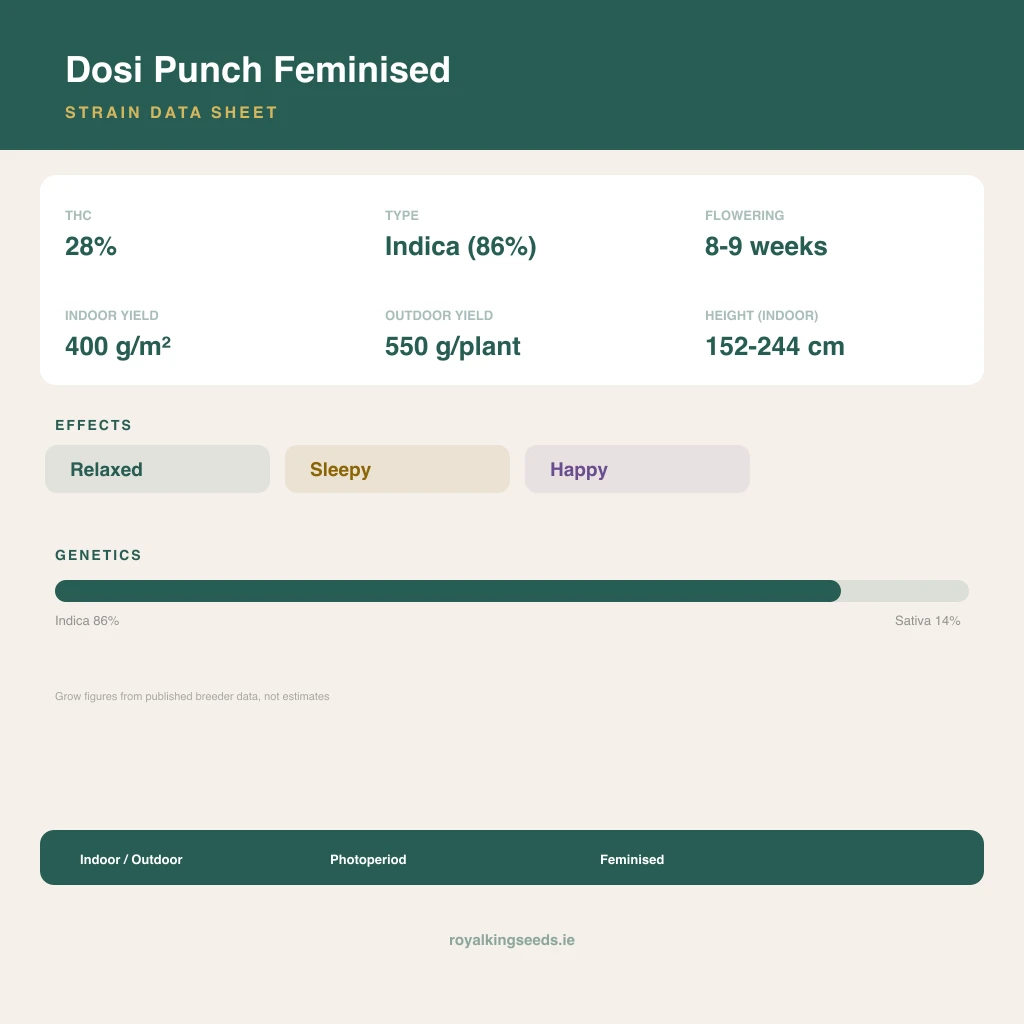 Dosi Punch Feminised

STRAIN DATA SHEET

THC
28%

TYPE
Indica (86%)

FLOWERING
8-9 weeks

INDOOR YIELD
400 g/m²

OUTDOOR YIELD
550 g/plant

HEIGHT (INDOOR)
152-244 cm

EFFECTS

Relaxed

Sleepy

Happy

GENETICS

Indica 86%

Sativa 14%

Grow figures from published breeder data, not estimates

Indoor / Outdoor

Photoperiod

Feminised

royalkingseeds.ie