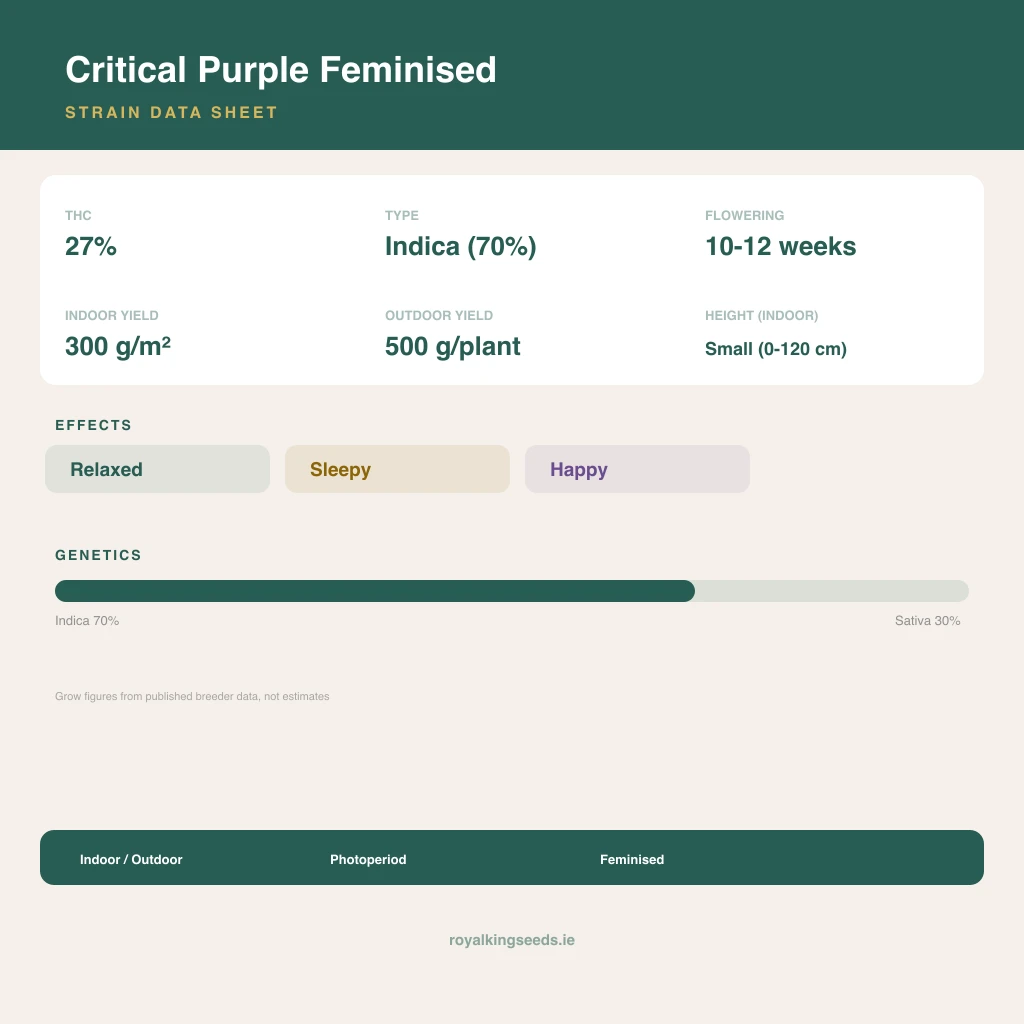 Critical Purple Feminised

STRAIN DATA SHEET

THC
27%

TYPE
Indica (70%)

FLOWERING
10-12 weeks

INDOOR YIELD
300 g/m²

OUTDOOR YIELD
500 g/plant

HEIGHT (INDOOR)
Small (0-120 cm)

EFFECTS

Relaxed

Sleepy

Happy

GENETICS

Indica 70%

Sativa 30%

Grow figures from published breeder data, not estimates

Indoor / Outdoor

Photoperiod

Feminised

royalkingseeds.ie