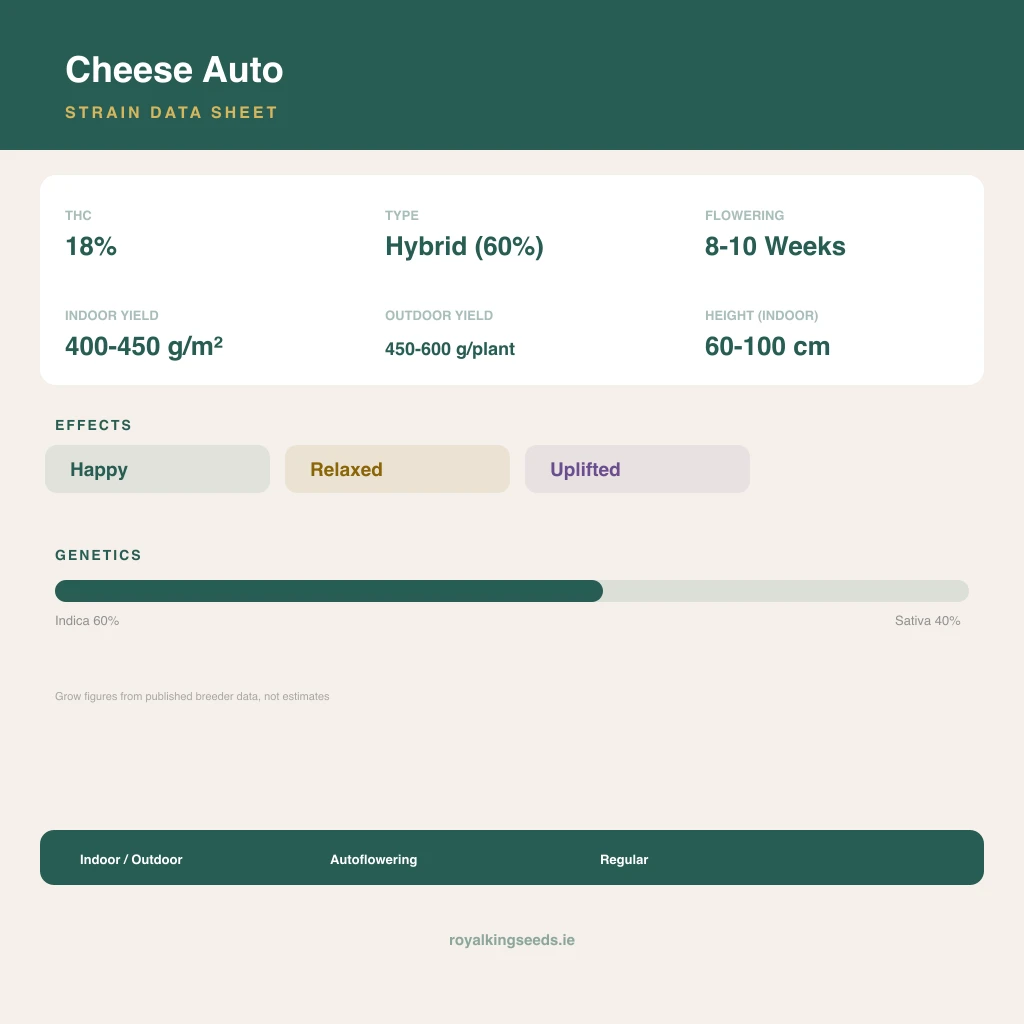 Cheese Auto

STRAIN DATA SHEET

THC
18%

TYPE
Hybrid (60%)

FLOWERING
8-10 Weeks

INDOOR YIELD
400-450 g/m²

OUTDOOR YIELD
450-600 g/plant

HEIGHT (INDOOR)
60-100 cm

EFFECTS

Happy

Relaxed

Uplifted

GENETICS

Indica 60%

Sativa 40%

Grow figures from published breeder data, not estimates

Indoor / Outdoor

Autoflowering

Regular

royalkingseeds.ie