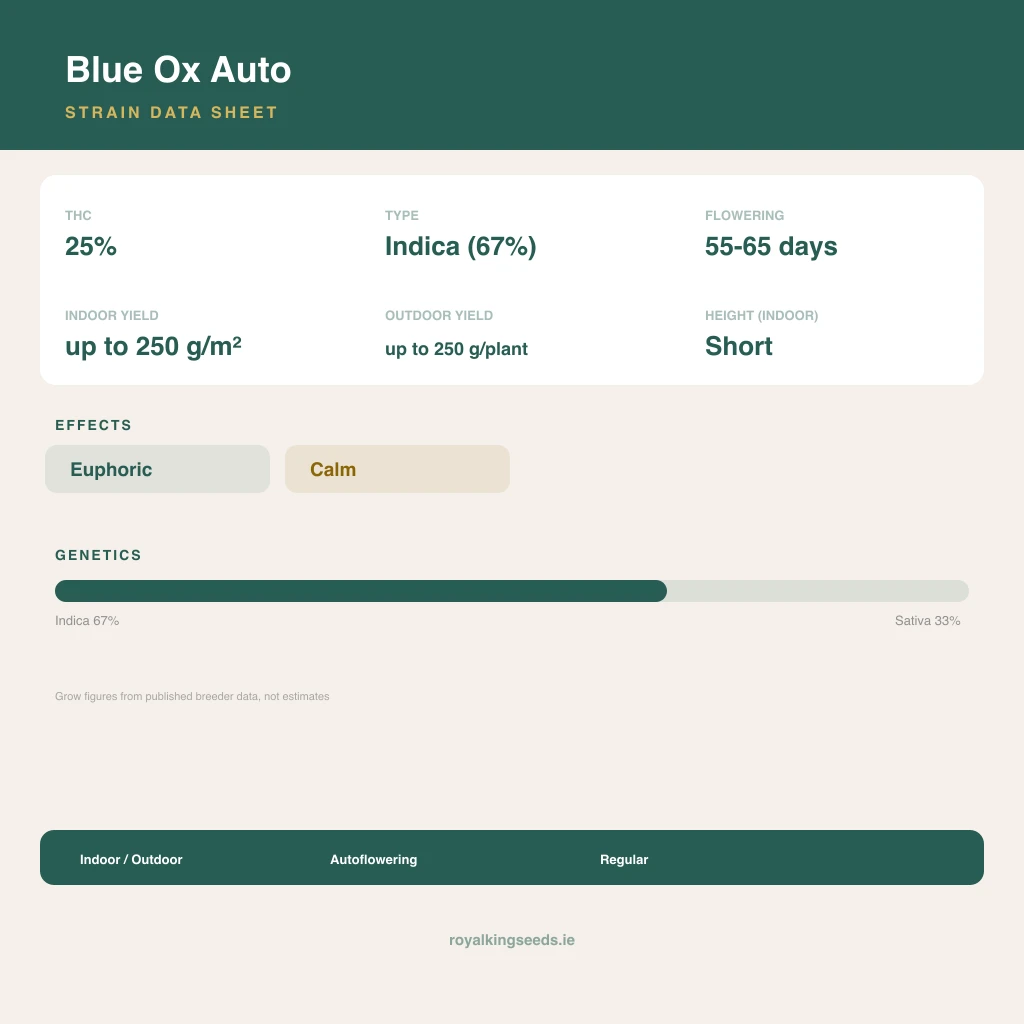 Blue Ox Auto

STRAIN DATA SHEET

THC
25%

TYPE
Indica (67%)

FLOWERING
55-65 days

INDOOR YIELD
up to 250 g/m²

OUTDOOR YIELD
up to 250 g/plant

HEIGHT (INDOOR)
Short

EFFECTS

Euphoric

Calm

GENETICS

Indica 67%

Sativa 33%

Grow figures from published breeder data, not estimates

Indoor / Outdoor

Autoflowering

Regular

royalkingseeds.ie