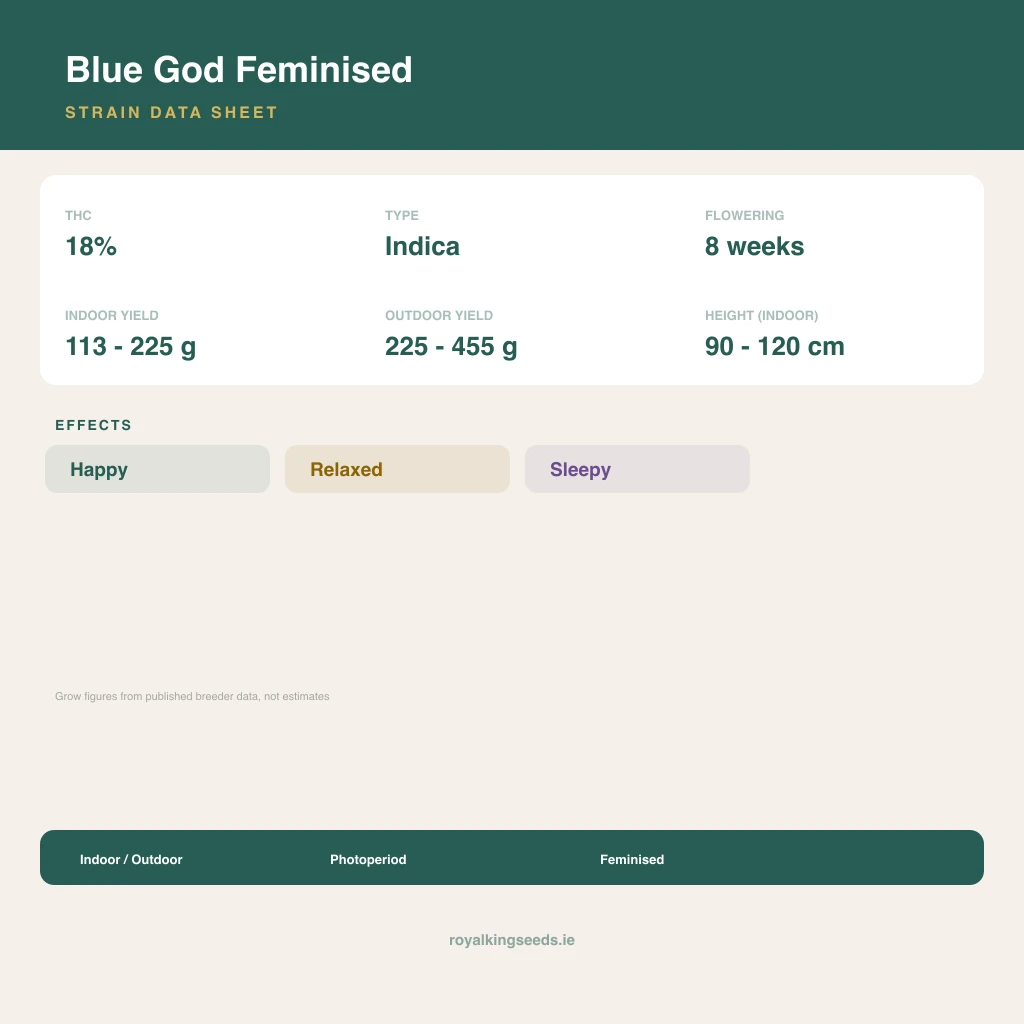 Blue God Feminised

STRAIN DATA SHEET

THC
18%

TYPE
Indica

FLOWERING
8 weeks

INDOOR YIELD
113 - 225 g

OUTDOOR YIELD
225 - 455 g

HEIGHT (INDOOR)
90 - 120 cm

EFFECTS

Happy

Relaxed

Sleepy

Grow figures from published breeder data, not estimates

Indoor / Outdoor

Photoperiod

Feminised

royalkingseeds.ie