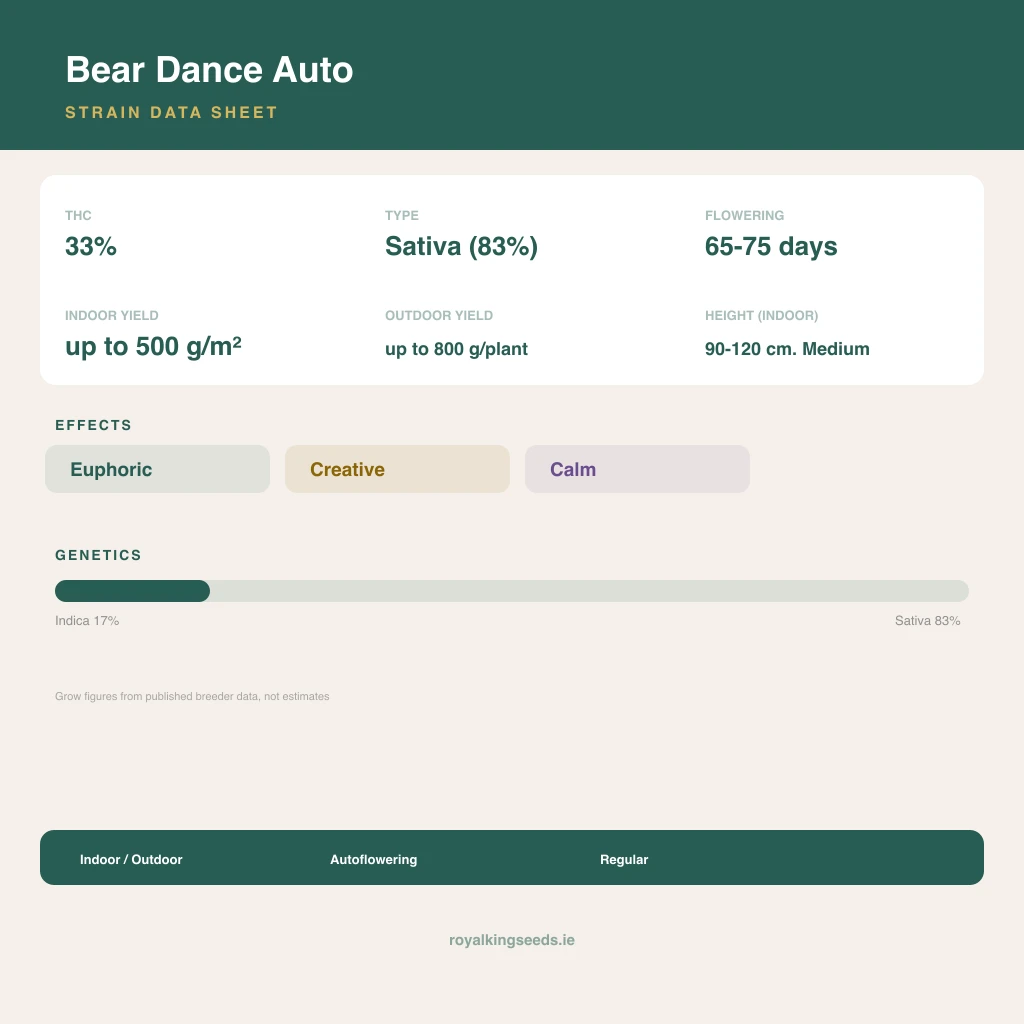 Bear Dance Auto

STRAIN DATA SHEET

THC
33%

TYPE
Sativa (83%)

FLOWERING
65-75 days

INDOOR YIELD
up to 500 g/m²

OUTDOOR YIELD
up to 800 g/plant

HEIGHT (INDOOR)
90-120 cm. Medium

EFFECTS

Euphoric

Creative

Calm

GENETICS

Indica 17%

Sativa 83%

Grow figures from published breeder data, not estimates

Indoor / Outdoor

Autoflowering

Regular

royalkingseeds.ie