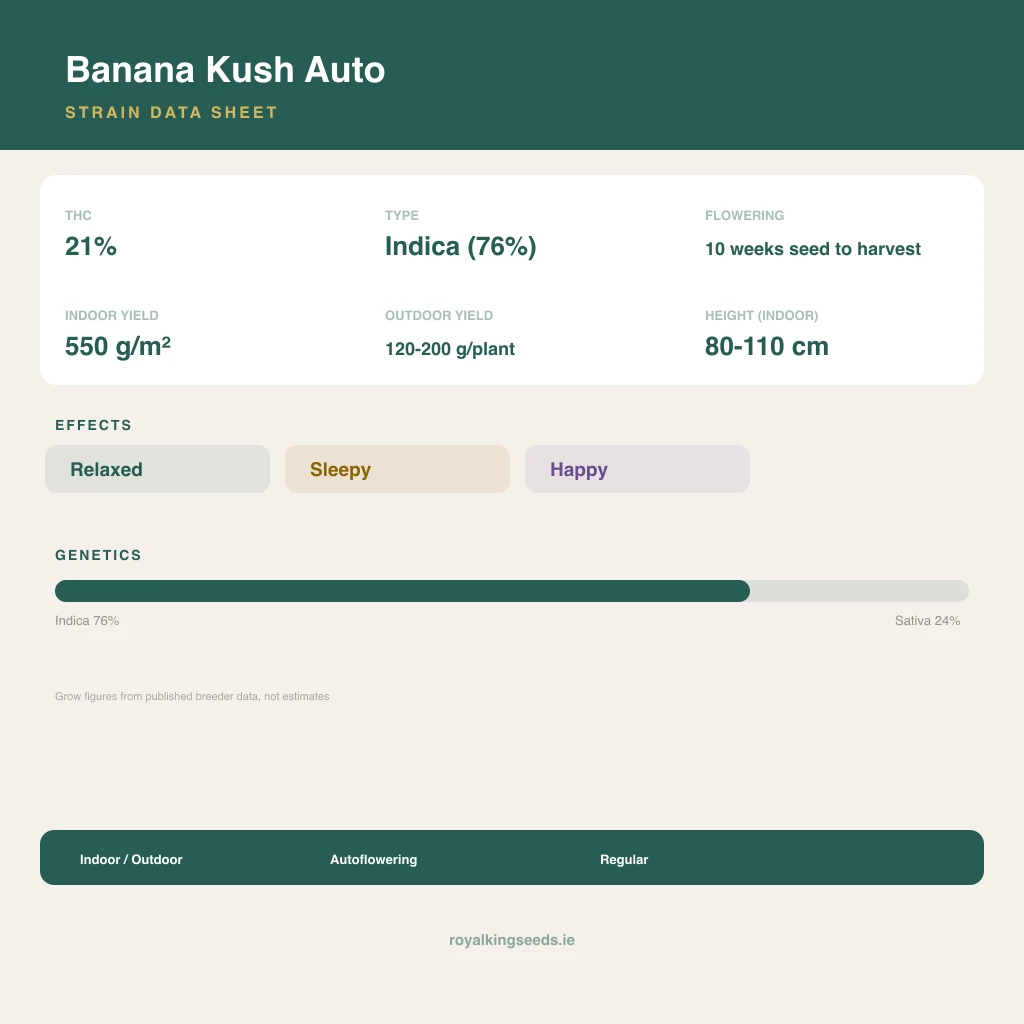 Banana Kush Auto

STRAIN DATA SHEET

THC
21%

TYPE
Indica (76%)

FLOWERING
10 weeks seed to harvest

INDOOR YIELD
550 g/m²

OUTDOOR YIELD
120-200 g/plant

HEIGHT (INDOOR)
80-110 cm

EFFECTS

Relaxed

Sleepy

Happy

GENETICS

Indica 76%

Sativa 24%

Grow figures from published breeder data, not estimates

Indoor / Outdoor

Autoflowering

Regular

royalkingseeds.ie