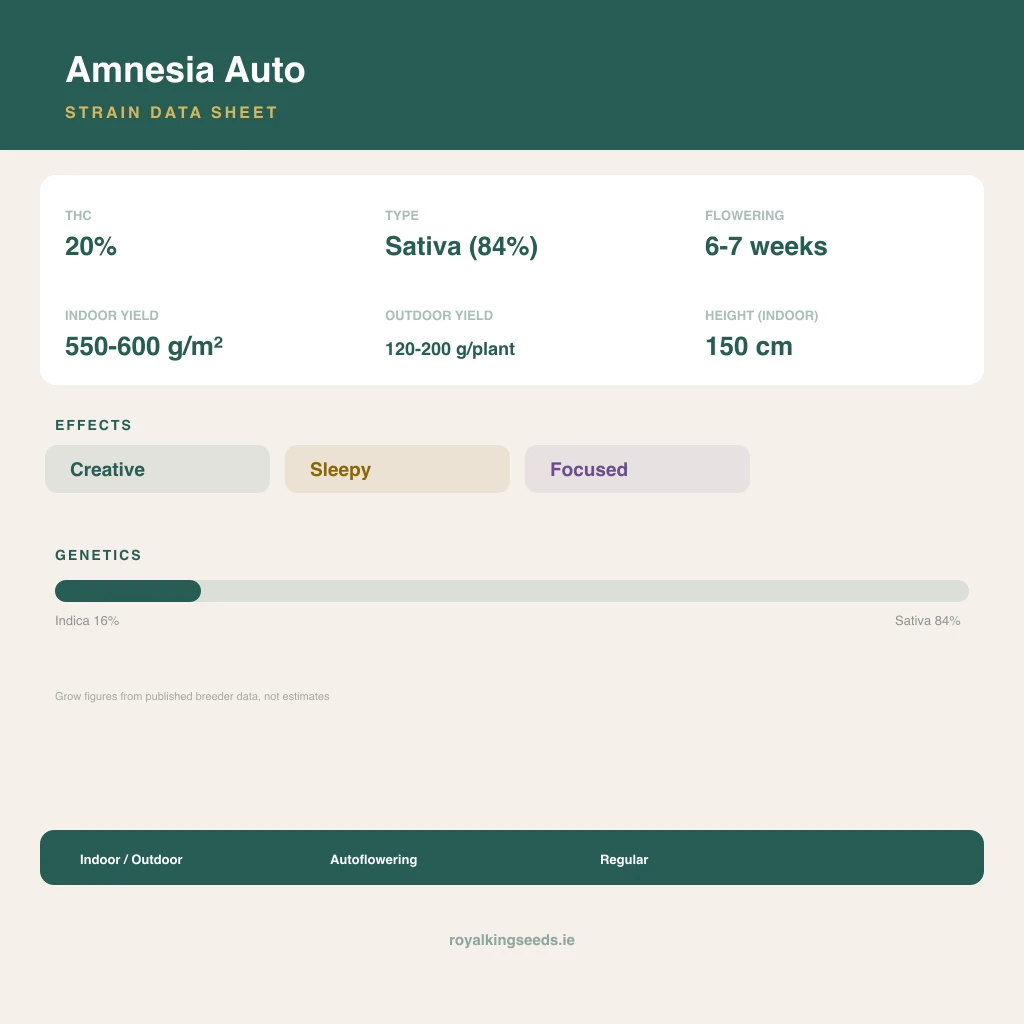 Amnesia Auto
STRAIN DATA SHEET

THC
20%

TYPE
Sativa (84%)

FLOWERING
6-7 weeks

INDOOR YIELD
550-600 g/m²

OUTDOOR YIELD
120-200 g/plant

HEIGHT (INDOOR)
150 cm

EFFECTS
Creative
Sleepy
Focused

GENETICS
Indica 16%
Sativa 84%

Grow figures from published breeder data, not estimates

Indoor / Outdoor
Autoflowering
Regular

royalkingseeds.ie